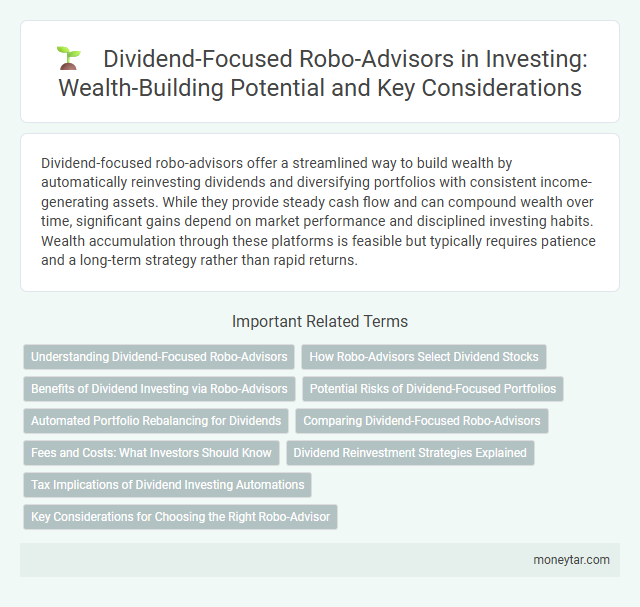 Dividend-Focused Robo-Advisors in Investing: Wealth-Building Potential and Key Considerations

Dividend-focused robo-advisors offer a streamlined way to build wealth by automatically reinvesting dividends and diversifying portfolios with consistent income-generating assets. While they provide steady cash flow and can compound wealth over time, significant gains depend on market performance and disciplined investing habits. Wealth accumulation through these platforms is feasible but typically requires patience and a long-term strategy rather than rapid returns.

Important Related Terms

Understanding Dividend-Focused Robo-Advisors

How Robo-Advisors Select Dividend Stocks

Benefits of Dividend Investing via Robo-Advisors

Potential Risks of Dividend-Focused Portfolios

Automated Portfolio Rebalancing for Dividends

Comparing Dividend-Focused Robo-Advisors

Fees and Costs: What Investors Should Know

Dividend Reinvestment Strategies Explained

Tax Implications of Dividend Investing Automations

Key Considerations for Choosing the Right Robo-Advisor

moneytar.com