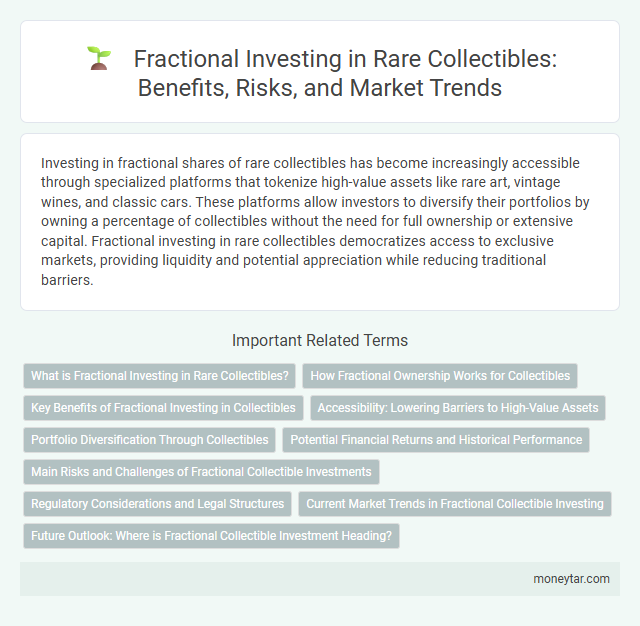 Fractional Investing in Rare Collectibles: Benefits, Risks, and Market Trends

Investing in fractional shares of rare collectibles has become increasingly accessible through specialized platforms that tokenize high-value assets like rare art, vintage wines, and classic cars. These platforms allow investors to diversify their portfolios by owning a percentage of collectibles without the need for full ownership or extensive capital. Fractional investing in rare collectibles democratizes access to exclusive markets, providing liquidity and potential appreciation while reducing traditional barriers.

Important Related Terms

What is Fractional Investing in Rare Collectibles?

How Fractional Ownership Works for Collectibles

Key Benefits of Fractional Investing in Collectibles

Accessibility: Lowering Barriers to High-Value Assets

Portfolio Diversification Through Collectibles

Potential Financial Returns and Historical Performance

Main Risks and Challenges of Fractional Collectible Investments

Regulatory Considerations and Legal Structures

Current Market Trends in Fractional Collectible Investing

Future Outlook: Where is Fractional Collectible Investment Heading?

moneytar.com