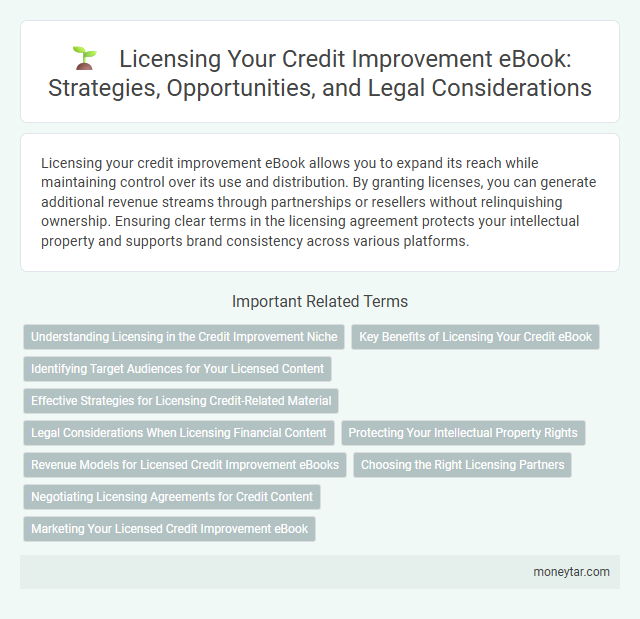 Licensing Your Credit Improvement eBook: Strategies, Opportunities, and Legal Considerations

Licensing your credit improvement eBook allows you to expand its reach while maintaining control over its use and distribution. By granting licenses, you can generate additional revenue streams through partnerships or resellers without relinquishing ownership. Ensuring clear terms in the licensing agreement protects your intellectual property and supports brand consistency across various platforms.

Important Related Terms

Understanding Licensing in the Credit Improvement Niche

Key Benefits of Licensing Your Credit eBook

Identifying Target Audiences for Your Licensed Content

Effective Strategies for Licensing Credit-Related Material

Legal Considerations When Licensing Financial Content

Protecting Your Intellectual Property Rights

Revenue Models for Licensed Credit Improvement eBooks

Choosing the Right Licensing Partners

Negotiating Licensing Agreements for Credit Content

Marketing Your Licensed Credit Improvement eBook

moneytar.com