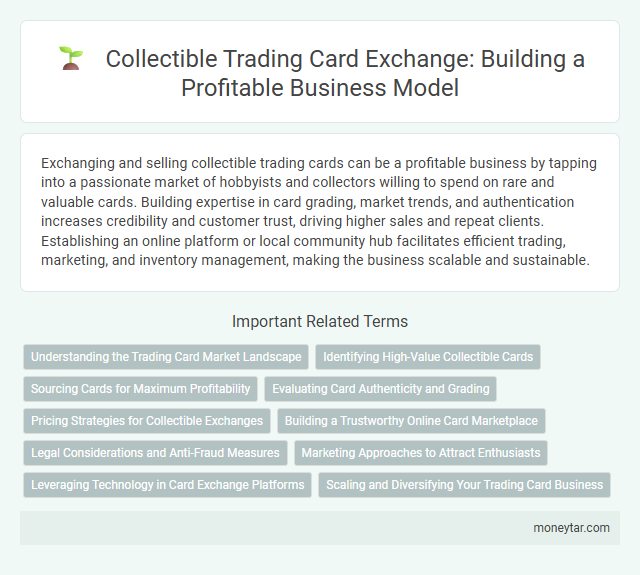 Collectible Trading Card Exchange: Building a Profitable Business Model

Exchanging and selling collectible trading cards can be a profitable business by tapping into a passionate market of hobbyists and collectors willing to spend on rare and valuable cards. Building expertise in card grading, market trends, and authentication increases credibility and customer trust, driving higher sales and repeat clients. Establishing an online platform or local community hub facilitates efficient trading, marketing, and inventory management, making the business scalable and sustainable.

Important Related Terms

Understanding the Trading Card Market Landscape

Identifying High-Value Collectible Cards

Sourcing Cards for Maximum Profitability

Evaluating Card Authenticity and Grading

Pricing Strategies for Collectible Exchanges

Building a Trustworthy Online Card Marketplace

Legal Considerations and Anti-Fraud Measures

Marketing Approaches to Attract Enthusiasts

Leveraging Technology in Card Exchange Platforms

Scaling and Diversifying Your Trading Card Business

moneytar.com