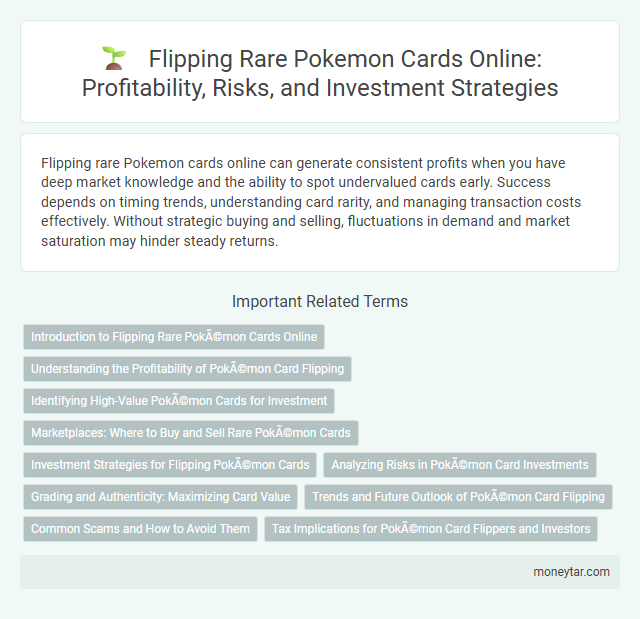 Flipping Rare Pokemon Cards Online: Profitability, Risks, and Investment Strategies

Flipping rare Pokemon cards online can generate consistent profits when you have deep market knowledge and the ability to spot undervalued cards early. Success depends on timing trends, understanding card rarity, and managing transaction costs effectively. Without strategic buying and selling, fluctuations in demand and market saturation may hinder steady returns.

Important Related Terms

Introduction to Flipping Rare PokÃ©mon Cards Online

Understanding the Profitability of PokÃ©mon Card Flipping

Identifying High-Value PokÃ©mon Cards for Investment

Marketplaces: Where to Buy and Sell Rare PokÃ©mon Cards

Investment Strategies for Flipping PokÃ©mon Cards

Analyzing Risks in PokÃ©mon Card Investments

Grading and Authenticity: Maximizing Card Value

Trends and Future Outlook of PokÃ©mon Card Flipping

Common Scams and How to Avoid Them

Tax Implications for PokÃ©mon Card Flippers and Investors

moneytar.com