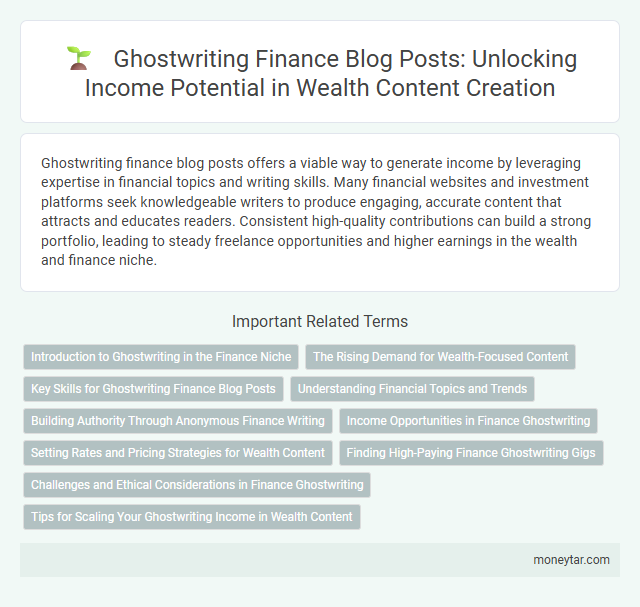 Ghostwriting Finance Blog Posts: Unlocking Income Potential in Wealth Content Creation

Ghostwriting finance blog posts offers a viable way to generate income by leveraging expertise in financial topics and writing skills. Many financial websites and investment platforms seek knowledgeable writers to produce engaging, accurate content that attracts and educates readers. Consistent high-quality contributions can build a strong portfolio, leading to steady freelance opportunities and higher earnings in the wealth and finance niche.

Important Related Terms

Introduction to Ghostwriting in the Finance Niche

The Rising Demand for Wealth-Focused Content

Key Skills for Ghostwriting Finance Blog Posts

Understanding Financial Topics and Trends

Building Authority Through Anonymous Finance Writing

Income Opportunities in Finance Ghostwriting

Setting Rates and Pricing Strategies for Wealth Content

Finding High-Paying Finance Ghostwriting Gigs

Challenges and Ethical Considerations in Finance Ghostwriting

Tips for Scaling Your Ghostwriting Income in Wealth Content

moneytar.com