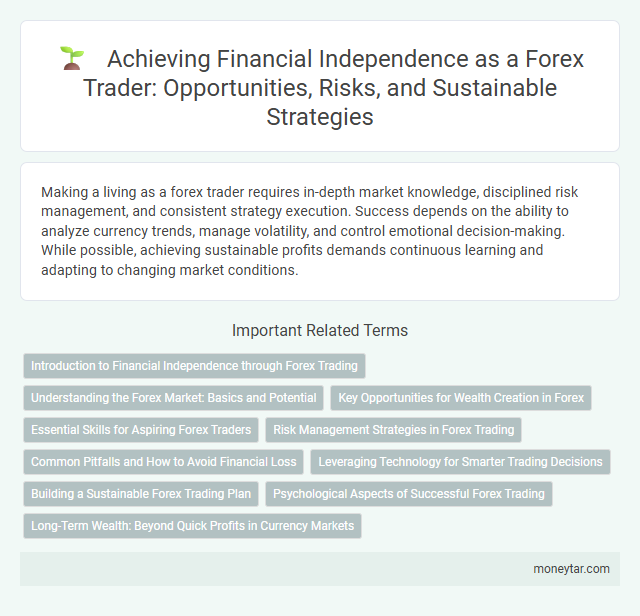 Achieving Financial Independence as a Forex Trader: Opportunities, Risks, and Sustainable Strategies

Making a living as a forex trader requires in-depth market knowledge, disciplined risk management, and consistent strategy execution. Success depends on the ability to analyze currency trends, manage volatility, and control emotional decision-making. While possible, achieving sustainable profits demands continuous learning and adapting to changing market conditions.

Important Related Terms

Introduction to Financial Independence through Forex Trading

Understanding the Forex Market: Basics and Potential

Key Opportunities for Wealth Creation in Forex

Essential Skills for Aspiring Forex Traders

Risk Management Strategies in Forex Trading

Common Pitfalls and How to Avoid Financial Loss

Leveraging Technology for Smarter Trading Decisions

Building a Sustainable Forex Trading Plan

Psychological Aspects of Successful Forex Trading

Long-Term Wealth: Beyond Quick Profits in Currency Markets

moneytar.com