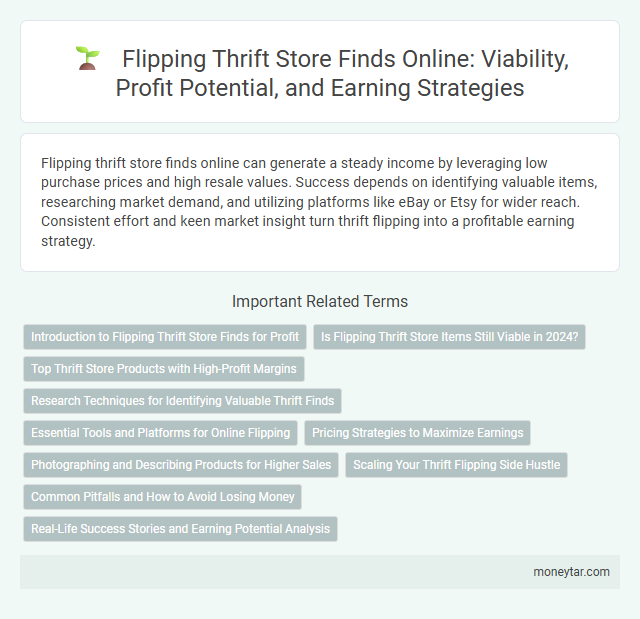 Flipping Thrift Store Finds Online: Viability, Profit Potential, and Earning Strategies

Flipping thrift store finds online can generate a steady income by leveraging low purchase prices and high resale values. Success depends on identifying valuable items, researching market demand, and utilizing platforms like eBay or Etsy for wider reach. Consistent effort and keen market insight turn thrift flipping into a profitable earning strategy.

Important Related Terms

Introduction to Flipping Thrift Store Finds for Profit

Is Flipping Thrift Store Items Still Viable in 2024?

Top Thrift Store Products with High-Profit Margins

Research Techniques for Identifying Valuable Thrift Finds

Essential Tools and Platforms for Online Flipping

Pricing Strategies to Maximize Earnings

Photographing and Describing Products for Higher Sales

Scaling Your Thrift Flipping Side Hustle

Common Pitfalls and How to Avoid Losing Money

Real-Life Success Stories and Earning Potential Analysis

moneytar.com