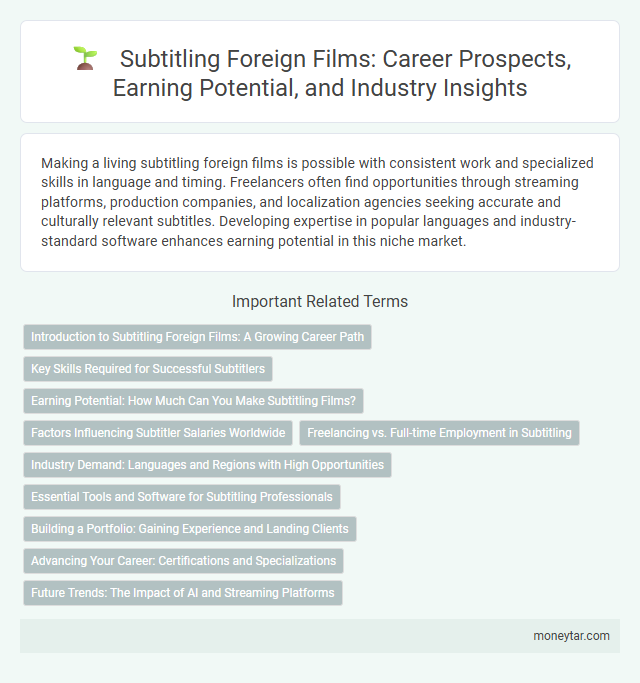 Subtitling Foreign Films: Career Prospects, Earning Potential, and Industry Insights

Making a living subtitling foreign films is possible with consistent work and specialized skills in language and timing. Freelancers often find opportunities through streaming platforms, production companies, and localization agencies seeking accurate and culturally relevant subtitles. Developing expertise in popular languages and industry-standard software enhances earning potential in this niche market.

Important Related Terms

Introduction to Subtitling Foreign Films: A Growing Career Path

Key Skills Required for Successful Subtitlers

Earning Potential: How Much Can You Make Subtitling Films?

Factors Influencing Subtitler Salaries Worldwide

Freelancing vs. Full-time Employment in Subtitling

Industry Demand: Languages and Regions with High Opportunities

Essential Tools and Software for Subtitling Professionals

Building a Portfolio: Gaining Experience and Landing Clients

Advancing Your Career: Certifications and Specializations

Future Trends: The Impact of AI and Streaming Platforms

moneytar.com