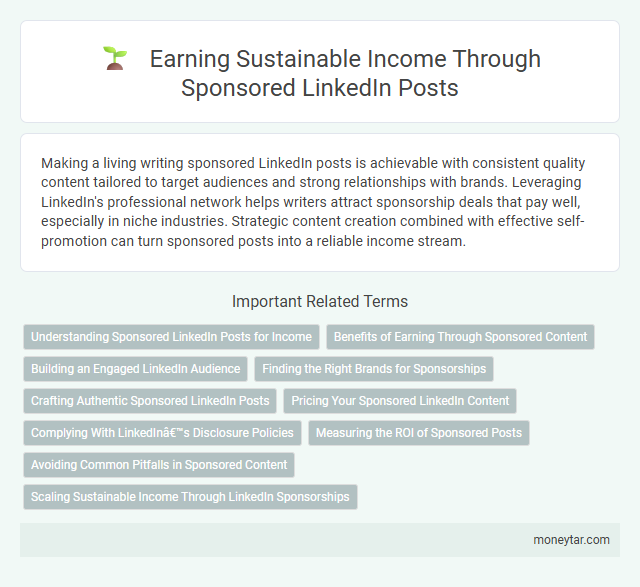 Earning Sustainable Income Through Sponsored LinkedIn Posts

Making a living writing sponsored LinkedIn posts is achievable with consistent quality content tailored to target audiences and strong relationships with brands. Leveraging LinkedIn's professional network helps writers attract sponsorship deals that pay well, especially in niche industries. Strategic content creation combined with effective self-promotion can turn sponsored posts into a reliable income stream.

Important Related Terms

Understanding Sponsored LinkedIn Posts for Income

Benefits of Earning Through Sponsored Content

Building an Engaged LinkedIn Audience

Finding the Right Brands for Sponsorships

Crafting Authentic Sponsored LinkedIn Posts

Pricing Your Sponsored LinkedIn Content

Complying With LinkedInâ€™s Disclosure Policies

Measuring the ROI of Sponsored Posts

Avoiding Common Pitfalls in Sponsored Content

Scaling Sustainable Income Through LinkedIn Sponsorships

moneytar.com