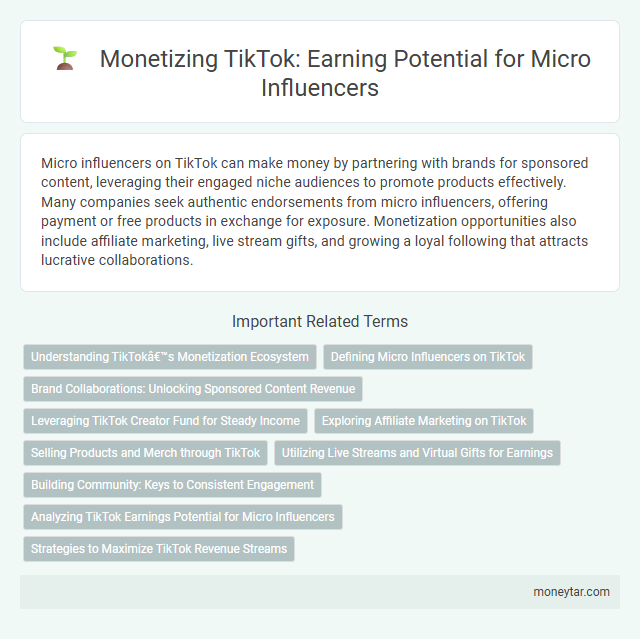 Monetizing TikTok: Earning Potential for Micro Influencers

Micro influencers on TikTok can make money by partnering with brands for sponsored content, leveraging their engaged niche audiences to promote products effectively. Many companies seek authentic endorsements from micro influencers, offering payment or free products in exchange for exposure. Monetization opportunities also include affiliate marketing, live stream gifts, and growing a loyal following that attracts lucrative collaborations.

Important Related Terms

Understanding TikTokâ€™s Monetization Ecosystem

Defining Micro Influencers on TikTok

Brand Collaborations: Unlocking Sponsored Content Revenue

Leveraging TikTok Creator Fund for Steady Income

Exploring Affiliate Marketing on TikTok

Selling Products and Merch through TikTok

Utilizing Live Streams and Virtual Gifts for Earnings

Building Community: Keys to Consistent Engagement

Analyzing TikTok Earnings Potential for Micro Influencers

Strategies to Maximize TikTok Revenue Streams

moneytar.com