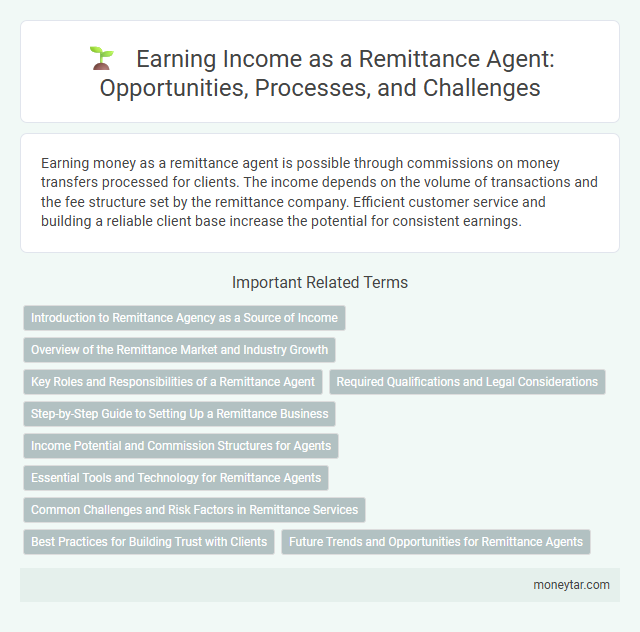 Earning Income as a Remittance Agent: Opportunities, Processes, and Challenges

Earning money as a remittance agent is possible through commissions on money transfers processed for clients. The income depends on the volume of transactions and the fee structure set by the remittance company. Efficient customer service and building a reliable client base increase the potential for consistent earnings.

Important Related Terms

Introduction to Remittance Agency as a Source of Income

Overview of the Remittance Market and Industry Growth

Key Roles and Responsibilities of a Remittance Agent

Required Qualifications and Legal Considerations

Step-by-Step Guide to Setting Up a Remittance Business

Income Potential and Commission Structures for Agents

Essential Tools and Technology for Remittance Agents

Common Challenges and Risk Factors in Remittance Services

Best Practices for Building Trust with Clients

Future Trends and Opportunities for Remittance Agents

moneytar.com