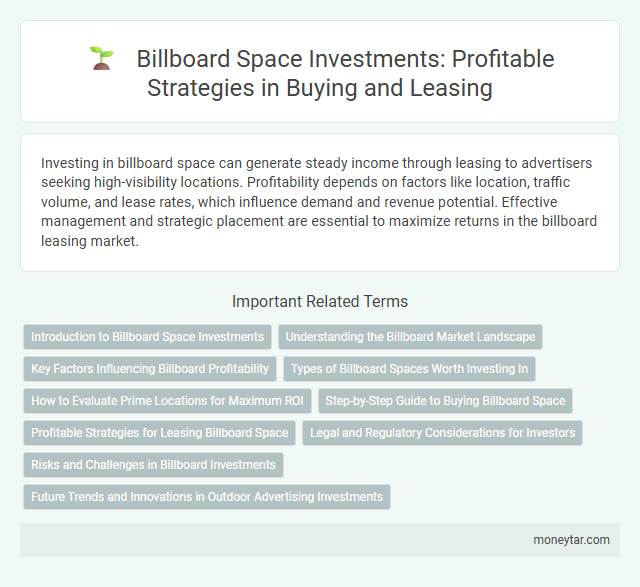 Billboard Space Investments: Profitable Strategies in Buying and Leasing

Investing in billboard space can generate steady income through leasing to advertisers seeking high-visibility locations. Profitability depends on factors like location, traffic volume, and lease rates, which influence demand and revenue potential. Effective management and strategic placement are essential to maximize returns in the billboard leasing market.

Important Related Terms

Introduction to Billboard Space Investments

Understanding the Billboard Market Landscape

Key Factors Influencing Billboard Profitability

Types of Billboard Spaces Worth Investing In

How to Evaluate Prime Locations for Maximum ROI

Step-by-Step Guide to Buying Billboard Space

Profitable Strategies for Leasing Billboard Space

Legal and Regulatory Considerations for Investors

Risks and Challenges in Billboard Investments

Future Trends and Innovations in Outdoor Advertising Investments

moneytar.com