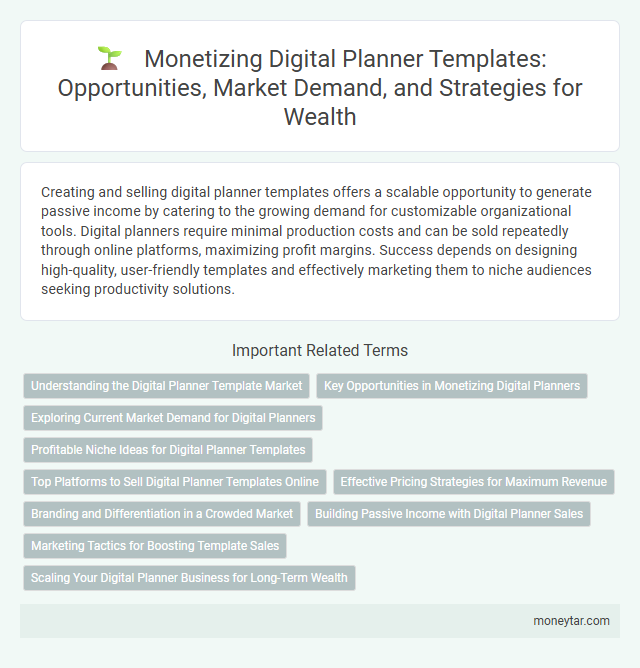 Monetizing Digital Planner Templates: Opportunities, Market Demand, and Strategies for Wealth

Creating and selling digital planner templates offers a scalable opportunity to generate passive income by catering to the growing demand for customizable organizational tools. Digital planners require minimal production costs and can be sold repeatedly through online platforms, maximizing profit margins. Success depends on designing high-quality, user-friendly templates and effectively marketing them to niche audiences seeking productivity solutions.

Important Related Terms

Understanding the Digital Planner Template Market

Key Opportunities in Monetizing Digital Planners

Exploring Current Market Demand for Digital Planners

Profitable Niche Ideas for Digital Planner Templates

Top Platforms to Sell Digital Planner Templates Online

Effective Pricing Strategies for Maximum Revenue

Branding and Differentiation in a Crowded Market

Building Passive Income with Digital Planner Sales

Marketing Tactics for Boosting Template Sales

Scaling Your Digital Planner Business for Long-Term Wealth

moneytar.com