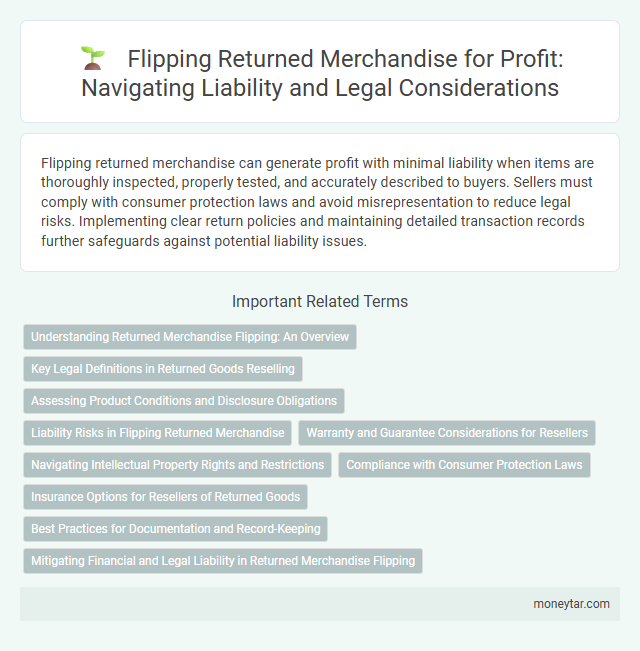 Flipping Returned Merchandise for Profit: Navigating Liability and Legal Considerations

Flipping returned merchandise can generate profit with minimal liability when items are thoroughly inspected, properly tested, and accurately described to buyers. Sellers must comply with consumer protection laws and avoid misrepresentation to reduce legal risks. Implementing clear return policies and maintaining detailed transaction records further safeguards against potential liability issues.

Important Related Terms

Understanding Returned Merchandise Flipping: An Overview

Key Legal Definitions in Returned Goods Reselling

Assessing Product Conditions and Disclosure Obligations

Liability Risks in Flipping Returned Merchandise

Warranty and Guarantee Considerations for Resellers

Navigating Intellectual Property Rights and Restrictions

Compliance with Consumer Protection Laws

Insurance Options for Resellers of Returned Goods

Best Practices for Documentation and Record-Keeping

Mitigating Financial and Legal Liability in Returned Merchandise Flipping

moneytar.com