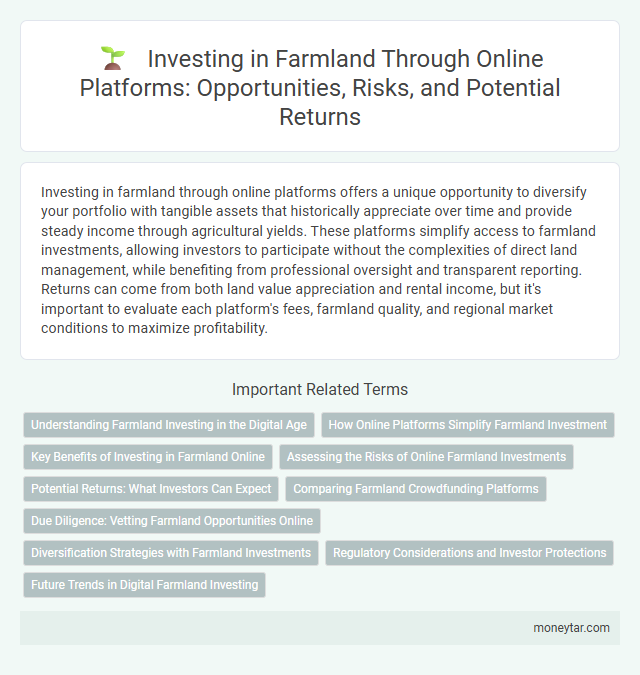 Investing in Farmland Through Online Platforms: Opportunities, Risks, and Potential Returns

Investing in farmland through online platforms offers a unique opportunity to diversify your portfolio with tangible assets that historically appreciate over time and provide steady income through agricultural yields. These platforms simplify access to farmland investments, allowing investors to participate without the complexities of direct land management, while benefiting from professional oversight and transparent reporting. Returns can come from both land value appreciation and rental income, but it's important to evaluate each platform's fees, farmland quality, and regional market conditions to maximize profitability.

Important Related Terms

Understanding Farmland Investing in the Digital Age

How Online Platforms Simplify Farmland Investment

Key Benefits of Investing in Farmland Online

Assessing the Risks of Online Farmland Investments

Potential Returns: What Investors Can Expect

Comparing Farmland Crowdfunding Platforms

Due Diligence: Vetting Farmland Opportunities Online

Diversification Strategies with Farmland Investments

Regulatory Considerations and Investor Protections

Future Trends in Digital Farmland Investing

moneytar.com