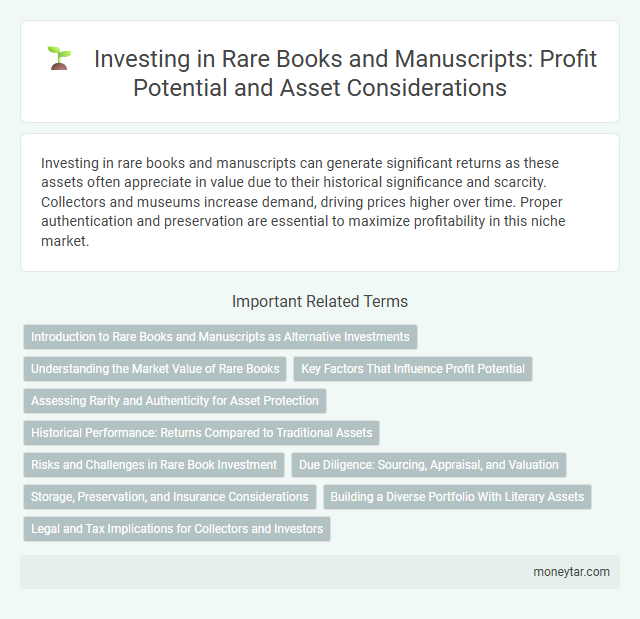 Investing in Rare Books and Manuscripts: Profit Potential and Asset Considerations

Investing in rare books and manuscripts can generate significant returns as these assets often appreciate in value due to their historical significance and scarcity. Collectors and museums increase demand, driving prices higher over time. Proper authentication and preservation are essential to maximize profitability in this niche market.

Important Related Terms

Introduction to Rare Books and Manuscripts as Alternative Investments

Understanding the Market Value of Rare Books

Key Factors That Influence Profit Potential

Assessing Rarity and Authenticity for Asset Protection

Historical Performance: Returns Compared to Traditional Assets

Risks and Challenges in Rare Book Investment

Due Diligence: Sourcing, Appraisal, and Valuation

Storage, Preservation, and Insurance Considerations

Building a Diverse Portfolio With Literary Assets

Legal and Tax Implications for Collectors and Investors

moneytar.com