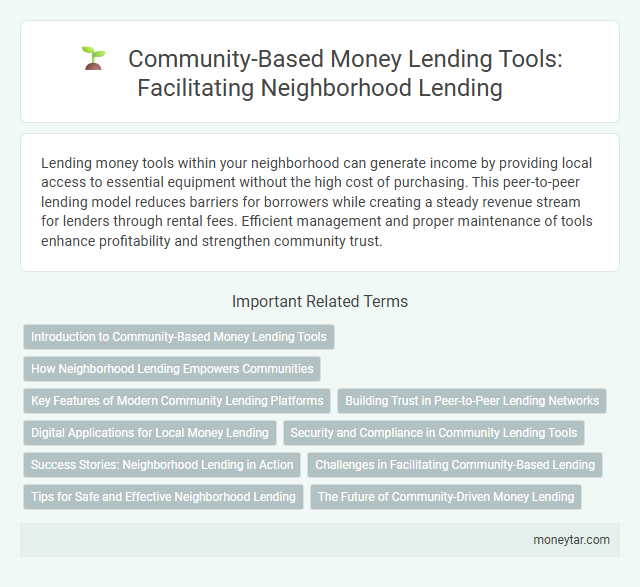 Community-Based Money Lending Tools: Facilitating Neighborhood Lending

Lending money tools within your neighborhood can generate income by providing local access to essential equipment without the high cost of purchasing. This peer-to-peer lending model reduces barriers for borrowers while creating a steady revenue stream for lenders through rental fees. Efficient management and proper maintenance of tools enhance profitability and strengthen community trust.

Important Related Terms

Introduction to Community-Based Money Lending Tools

How Neighborhood Lending Empowers Communities

Key Features of Modern Community Lending Platforms

Building Trust in Peer-to-Peer Lending Networks

Digital Applications for Local Money Lending

Security and Compliance in Community Lending Tools

Success Stories: Neighborhood Lending in Action

Challenges in Facilitating Community-Based Lending

Tips for Safe and Effective Neighborhood Lending

The Future of Community-Driven Money Lending

moneytar.com