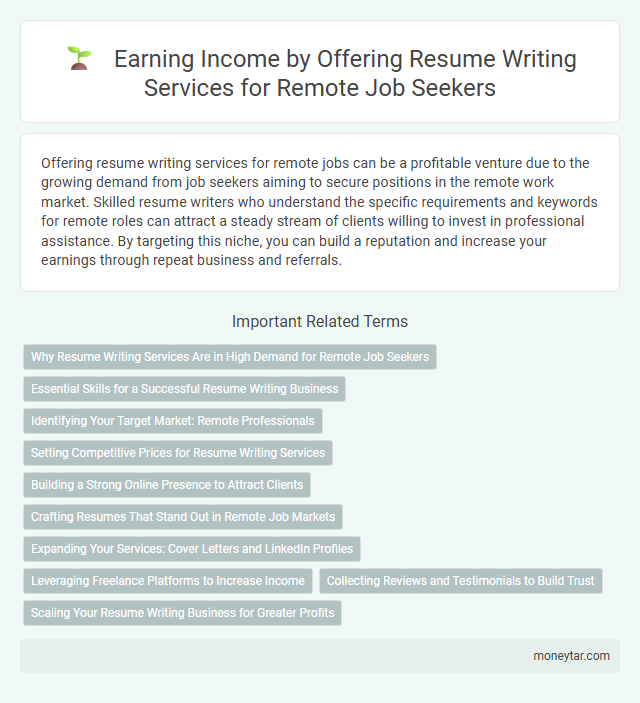 Earning Income by Offering Resume Writing Services for Remote Job Seekers

Offering resume writing services for remote jobs can be a profitable venture due to the growing demand from job seekers aiming to secure positions in the remote work market. Skilled resume writers who understand the specific requirements and keywords for remote roles can attract a steady stream of clients willing to invest in professional assistance. By targeting this niche, you can build a reputation and increase your earnings through repeat business and referrals.

Important Related Terms

Why Resume Writing Services Are in High Demand for Remote Job Seekers

Essential Skills for a Successful Resume Writing Business

Identifying Your Target Market: Remote Professionals

Setting Competitive Prices for Resume Writing Services

Building a Strong Online Presence to Attract Clients

Crafting Resumes That Stand Out in Remote Job Markets

Expanding Your Services: Cover Letters and LinkedIn Profiles

Leveraging Freelance Platforms to Increase Income

Collecting Reviews and Testimonials to Build Trust

Scaling Your Resume Writing Business for Greater Profits

moneytar.com