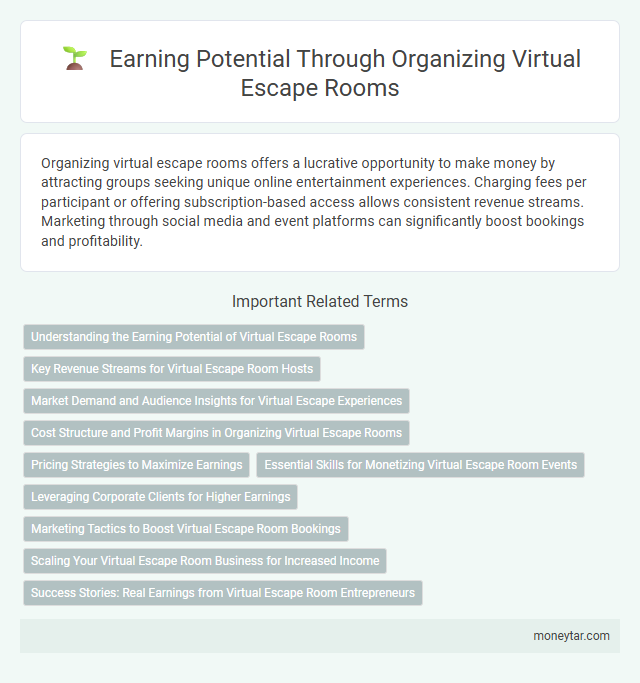 Earning Potential Through Organizing Virtual Escape Rooms

Organizing virtual escape rooms offers a lucrative opportunity to make money by attracting groups seeking unique online entertainment experiences. Charging fees per participant or offering subscription-based access allows consistent revenue streams. Marketing through social media and event platforms can significantly boost bookings and profitability.

Important Related Terms

Understanding the Earning Potential of Virtual Escape Rooms

Key Revenue Streams for Virtual Escape Room Hosts

Market Demand and Audience Insights for Virtual Escape Experiences

Cost Structure and Profit Margins in Organizing Virtual Escape Rooms

Pricing Strategies to Maximize Earnings

Essential Skills for Monetizing Virtual Escape Room Events

Leveraging Corporate Clients for Higher Earnings

Marketing Tactics to Boost Virtual Escape Room Bookings

Scaling Your Virtual Escape Room Business for Increased Income

Success Stories: Real Earnings from Virtual Escape Room Entrepreneurs

moneytar.com