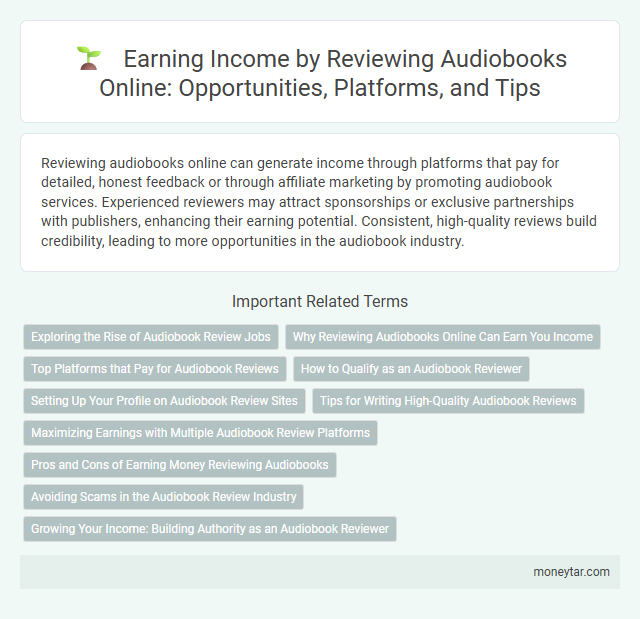 Earning Income by Reviewing Audiobooks Online: Opportunities, Platforms, and Tips

Reviewing audiobooks online can generate income through platforms that pay for detailed, honest feedback or through affiliate marketing by promoting audiobook services. Experienced reviewers may attract sponsorships or exclusive partnerships with publishers, enhancing their earning potential. Consistent, high-quality reviews build credibility, leading to more opportunities in the audiobook industry.

Important Related Terms

Exploring the Rise of Audiobook Review Jobs

Why Reviewing Audiobooks Online Can Earn You Income

Top Platforms that Pay for Audiobook Reviews

How to Qualify as an Audiobook Reviewer

Setting Up Your Profile on Audiobook Review Sites

Tips for Writing High-Quality Audiobook Reviews

Maximizing Earnings with Multiple Audiobook Review Platforms

Pros and Cons of Earning Money Reviewing Audiobooks

Avoiding Scams in the Audiobook Review Industry

Growing Your Income: Building Authority as an Audiobook Reviewer

moneytar.com