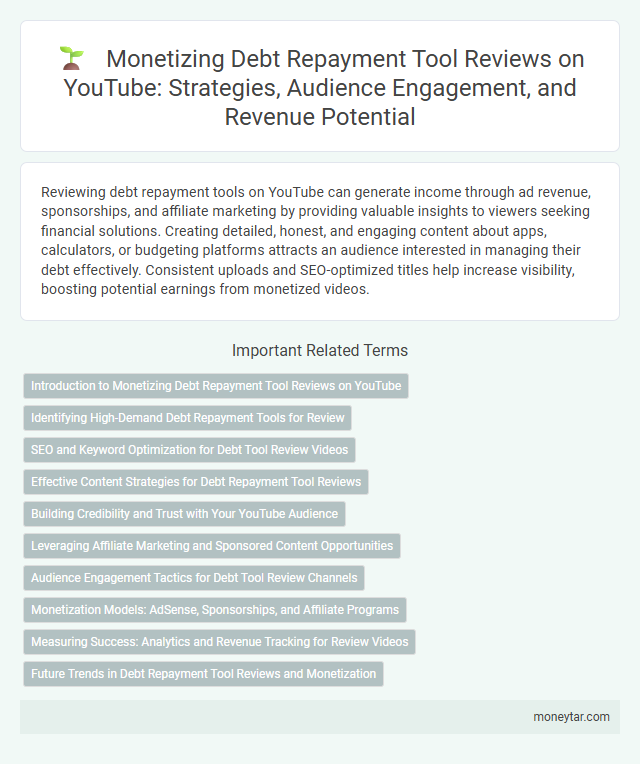 Monetizing Debt Repayment Tool Reviews on YouTube: Strategies, Audience Engagement, and Revenue Potential

Reviewing debt repayment tools on YouTube can generate income through ad revenue, sponsorships, and affiliate marketing by providing valuable insights to viewers seeking financial solutions. Creating detailed, honest, and engaging content about apps, calculators, or budgeting platforms attracts an audience interested in managing their debt effectively. Consistent uploads and SEO-optimized titles help increase visibility, boosting potential earnings from monetized videos.

Important Related Terms

Introduction to Monetizing Debt Repayment Tool Reviews on YouTube

Identifying High-Demand Debt Repayment Tools for Review

SEO and Keyword Optimization for Debt Tool Review Videos

Effective Content Strategies for Debt Repayment Tool Reviews

Building Credibility and Trust with Your YouTube Audience

Leveraging Affiliate Marketing and Sponsored Content Opportunities

Audience Engagement Tactics for Debt Tool Review Channels

Monetization Models: AdSense, Sponsorships, and Affiliate Programs

Measuring Success: Analytics and Revenue Tracking for Review Videos

Future Trends in Debt Repayment Tool Reviews and Monetization

moneytar.com