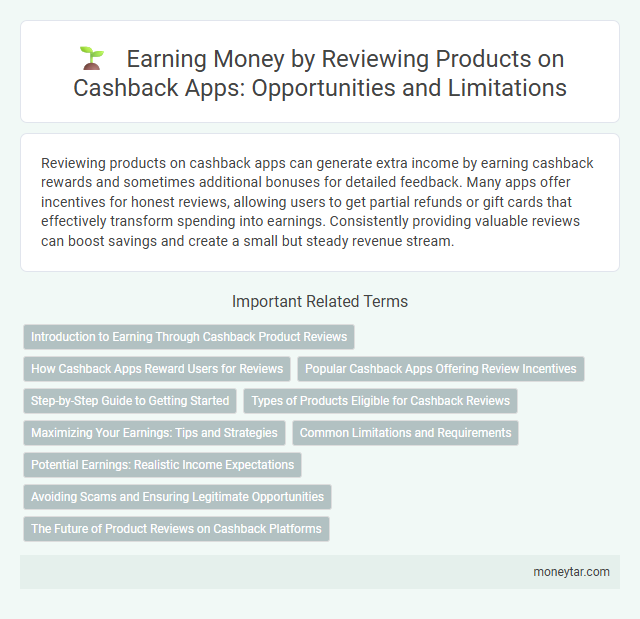 Earning Money by Reviewing Products on Cashback Apps: Opportunities and Limitations

Reviewing products on cashback apps can generate extra income by earning cashback rewards and sometimes additional bonuses for detailed feedback. Many apps offer incentives for honest reviews, allowing users to get partial refunds or gift cards that effectively transform spending into earnings. Consistently providing valuable reviews can boost savings and create a small but steady revenue stream.

Important Related Terms

Introduction to Earning Through Cashback Product Reviews

How Cashback Apps Reward Users for Reviews

Popular Cashback Apps Offering Review Incentives

Step-by-Step Guide to Getting Started

Types of Products Eligible for Cashback Reviews

Maximizing Your Earnings: Tips and Strategies

Common Limitations and Requirements

Potential Earnings: Realistic Income Expectations

Avoiding Scams and Ensuring Legitimate Opportunities

The Future of Product Reviews on Cashback Platforms

moneytar.com