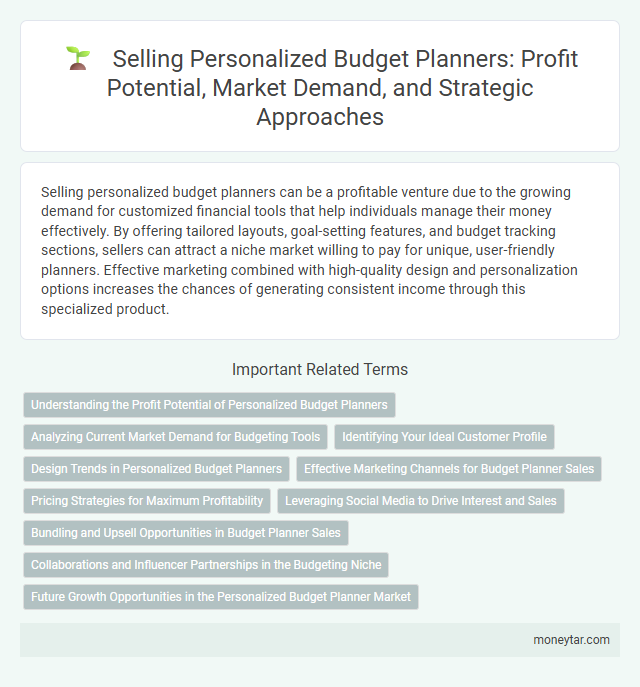 Selling Personalized Budget Planners: Profit Potential, Market Demand, and Strategic Approaches

Selling personalized budget planners can be a profitable venture due to the growing demand for customized financial tools that help individuals manage their money effectively. By offering tailored layouts, goal-setting features, and budget tracking sections, sellers can attract a niche market willing to pay for unique, user-friendly planners. Effective marketing combined with high-quality design and personalization options increases the chances of generating consistent income through this specialized product.

Important Related Terms

Understanding the Profit Potential of Personalized Budget Planners

Analyzing Current Market Demand for Budgeting Tools

Identifying Your Ideal Customer Profile

Design Trends in Personalized Budget Planners

Effective Marketing Channels for Budget Planner Sales

Pricing Strategies for Maximum Profitability

Leveraging Social Media to Drive Interest and Sales

Bundling and Upsell Opportunities in Budget Planner Sales

Collaborations and Influencer Partnerships in the Budgeting Niche

Future Growth Opportunities in the Personalized Budget Planner Market

moneytar.com