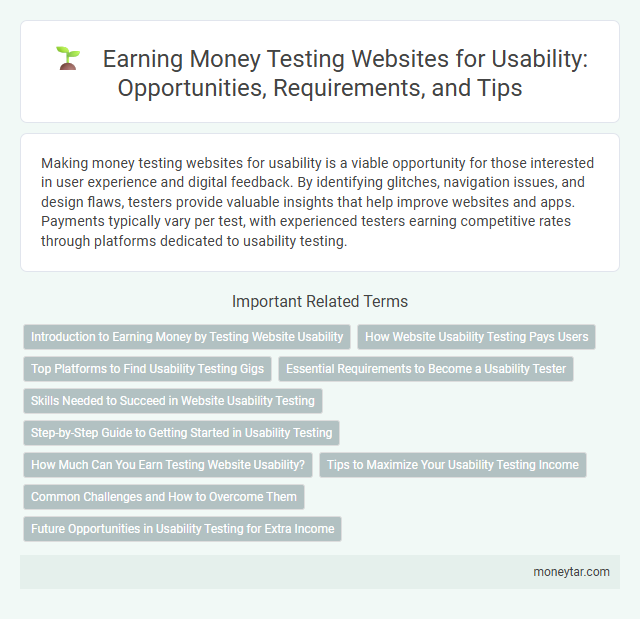 Earning Money Testing Websites for Usability: Opportunities, Requirements, and Tips

Making money testing websites for usability is a viable opportunity for those interested in user experience and digital feedback. By identifying glitches, navigation issues, and design flaws, testers provide valuable insights that help improve websites and apps. Payments typically vary per test, with experienced testers earning competitive rates through platforms dedicated to usability testing.

Important Related Terms

Introduction to Earning Money by Testing Website Usability

How Website Usability Testing Pays Users

Top Platforms to Find Usability Testing Gigs

Essential Requirements to Become a Usability Tester

Skills Needed to Succeed in Website Usability Testing

Step-by-Step Guide to Getting Started in Usability Testing

How Much Can You Earn Testing Website Usability?

Tips to Maximize Your Usability Testing Income

Common Challenges and How to Overcome Them

Future Opportunities in Usability Testing for Extra Income

moneytar.com