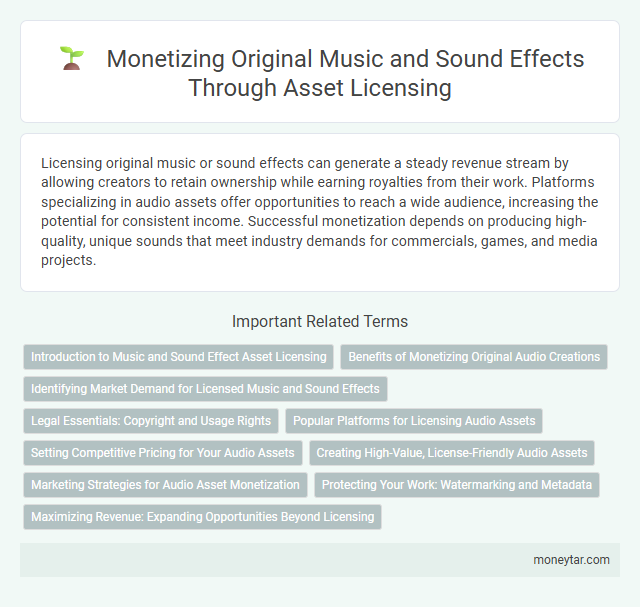 Monetizing Original Music and Sound Effects Through Asset Licensing

Licensing original music or sound effects can generate a steady revenue stream by allowing creators to retain ownership while earning royalties from their work. Platforms specializing in audio assets offer opportunities to reach a wide audience, increasing the potential for consistent income. Successful monetization depends on producing high-quality, unique sounds that meet industry demands for commercials, games, and media projects.

Important Related Terms

Introduction to Music and Sound Effect Asset Licensing

Benefits of Monetizing Original Audio Creations

Identifying Market Demand for Licensed Music and Sound Effects

Legal Essentials: Copyright and Usage Rights

Popular Platforms for Licensing Audio Assets

Setting Competitive Pricing for Your Audio Assets

Creating High-Value, License-Friendly Audio Assets

Marketing Strategies for Audio Asset Monetization

Protecting Your Work: Watermarking and Metadata

Maximizing Revenue: Expanding Opportunities Beyond Licensing

moneytar.com