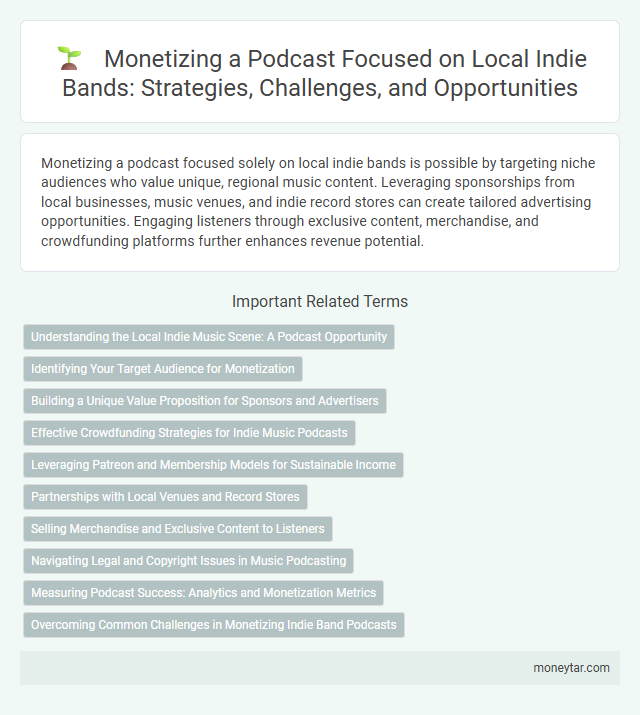 Monetizing a Podcast Focused on Local Indie Bands: Strategies, Challenges, and Opportunities

Monetizing a podcast focused solely on local indie bands is possible by targeting niche audiences who value unique, regional music content. Leveraging sponsorships from local businesses, music venues, and indie record stores can create tailored advertising opportunities. Engaging listeners through exclusive content, merchandise, and crowdfunding platforms further enhances revenue potential.

Important Related Terms

Understanding the Local Indie Music Scene: A Podcast Opportunity

Identifying Your Target Audience for Monetization

Building a Unique Value Proposition for Sponsors and Advertisers

Effective Crowdfunding Strategies for Indie Music Podcasts

Leveraging Patreon and Membership Models for Sustainable Income

Partnerships with Local Venues and Record Stores

Selling Merchandise and Exclusive Content to Listeners

Navigating Legal and Copyright Issues in Music Podcasting

Measuring Podcast Success: Analytics and Monetization Metrics

Overcoming Common Challenges in Monetizing Indie Band Podcasts

moneytar.com