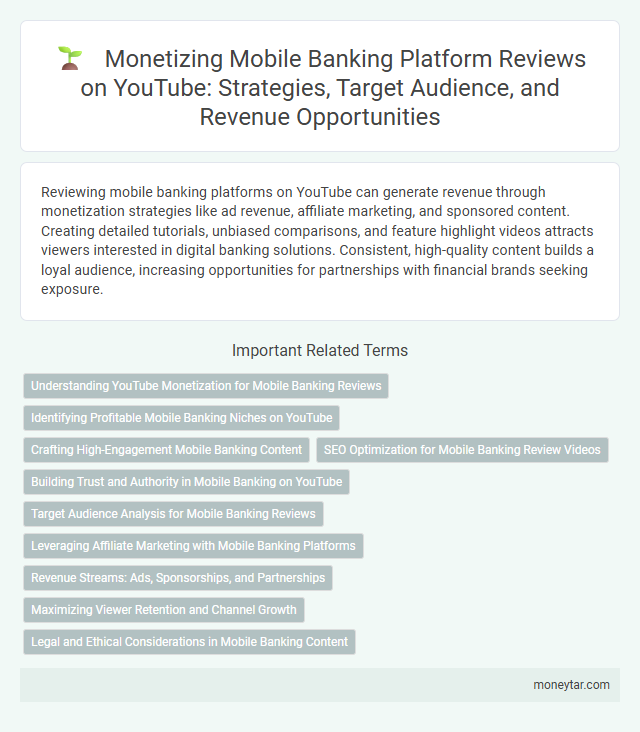 Monetizing Mobile Banking Platform Reviews on YouTube: Strategies, Target Audience, and Revenue Opportunities

Reviewing mobile banking platforms on YouTube can generate revenue through monetization strategies like ad revenue, affiliate marketing, and sponsored content. Creating detailed tutorials, unbiased comparisons, and feature highlight videos attracts viewers interested in digital banking solutions. Consistent, high-quality content builds a loyal audience, increasing opportunities for partnerships with financial brands seeking exposure.

Important Related Terms

Understanding YouTube Monetization for Mobile Banking Reviews

Identifying Profitable Mobile Banking Niches on YouTube

Crafting High-Engagement Mobile Banking Content

SEO Optimization for Mobile Banking Review Videos

Building Trust and Authority in Mobile Banking on YouTube

Target Audience Analysis for Mobile Banking Reviews

Leveraging Affiliate Marketing with Mobile Banking Platforms

Revenue Streams: Ads, Sponsorships, and Partnerships

Maximizing Viewer Retention and Channel Growth

Legal and Ethical Considerations in Mobile Banking Content

moneytar.com