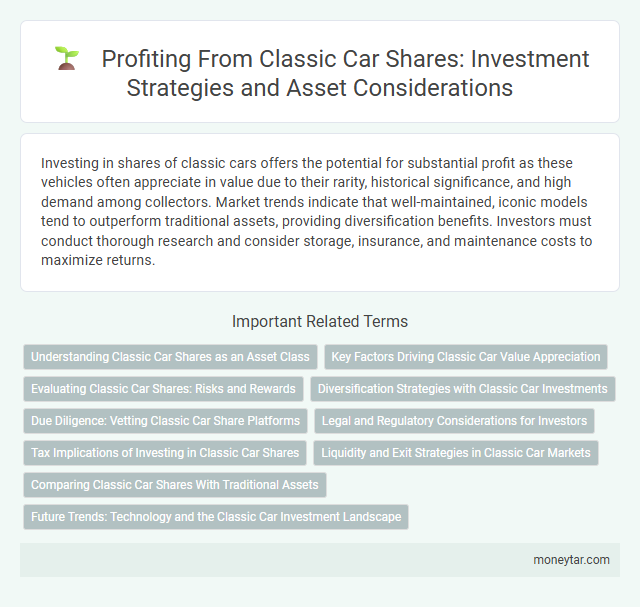 Profiting From Classic Car Shares: Investment Strategies and Asset Considerations

Investing in shares of classic cars offers the potential for substantial profit as these vehicles often appreciate in value due to their rarity, historical significance, and high demand among collectors. Market trends indicate that well-maintained, iconic models tend to outperform traditional assets, providing diversification benefits. Investors must conduct thorough research and consider storage, insurance, and maintenance costs to maximize returns.

Important Related Terms

Understanding Classic Car Shares as an Asset Class

Key Factors Driving Classic Car Value Appreciation

Evaluating Classic Car Shares: Risks and Rewards

Diversification Strategies with Classic Car Investments

Due Diligence: Vetting Classic Car Share Platforms

Legal and Regulatory Considerations for Investors

Tax Implications of Investing in Classic Car Shares

Liquidity and Exit Strategies in Classic Car Markets

Comparing Classic Car Shares With Traditional Assets

Future Trends: Technology and the Classic Car Investment Landscape

moneytar.com