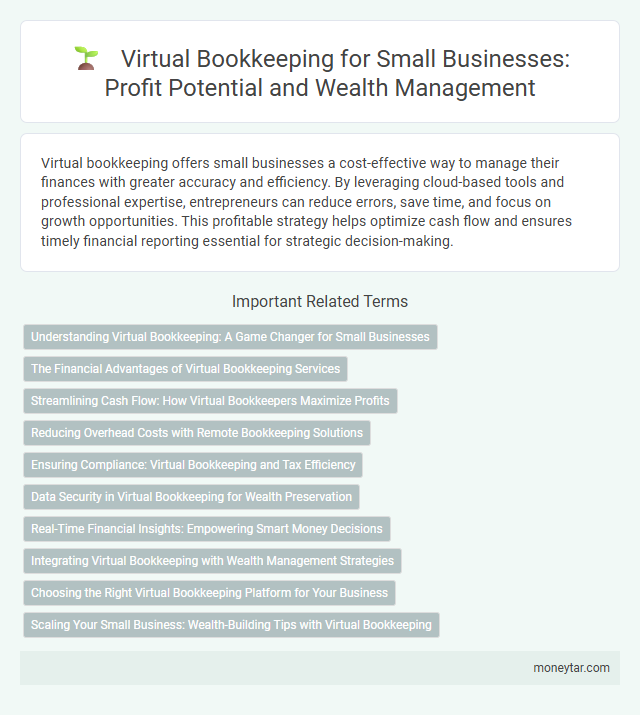 Virtual Bookkeeping for Small Businesses: Profit Potential and Wealth Management

Virtual bookkeeping offers small businesses a cost-effective way to manage their finances with greater accuracy and efficiency. By leveraging cloud-based tools and professional expertise, entrepreneurs can reduce errors, save time, and focus on growth opportunities. This profitable strategy helps optimize cash flow and ensures timely financial reporting essential for strategic decision-making.

Important Related Terms

Understanding Virtual Bookkeeping: A Game Changer for Small Businesses

The Financial Advantages of Virtual Bookkeeping Services

Streamlining Cash Flow: How Virtual Bookkeepers Maximize Profits

Reducing Overhead Costs with Remote Bookkeeping Solutions

Ensuring Compliance: Virtual Bookkeeping and Tax Efficiency

Data Security in Virtual Bookkeeping for Wealth Preservation

Real-Time Financial Insights: Empowering Smart Money Decisions

Integrating Virtual Bookkeeping with Wealth Management Strategies

Choosing the Right Virtual Bookkeeping Platform for Your Business

Scaling Your Small Business: Wealth-Building Tips with Virtual Bookkeeping

moneytar.com