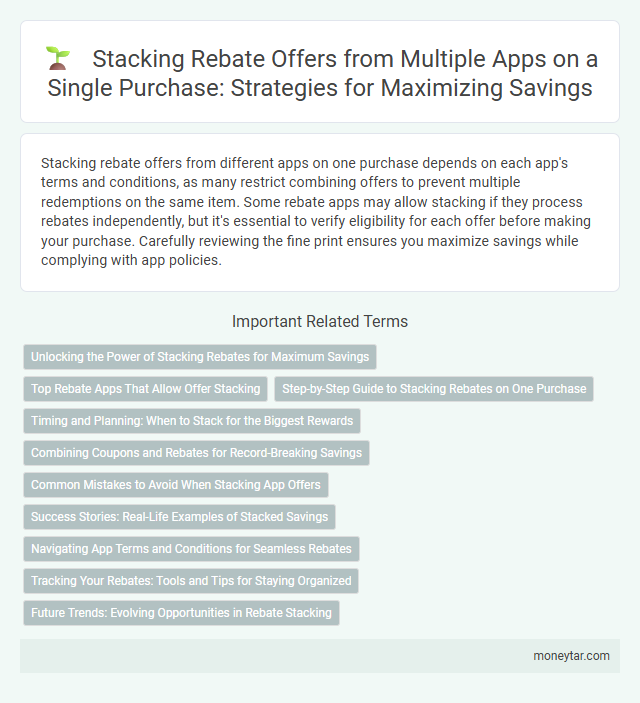 Stacking Rebate Offers from Multiple Apps on a Single Purchase: Strategies for Maximizing Savings

Stacking rebate offers from different apps on one purchase depends on each app's terms and conditions, as many restrict combining offers to prevent multiple redemptions on the same item. Some rebate apps may allow stacking if they process rebates independently, but it's essential to verify eligibility for each offer before making your purchase. Carefully reviewing the fine print ensures you maximize savings while complying with app policies.

Important Related Terms

Unlocking the Power of Stacking Rebates for Maximum Savings

Top Rebate Apps That Allow Offer Stacking

Step-by-Step Guide to Stacking Rebates on One Purchase

Timing and Planning: When to Stack for the Biggest Rewards

Combining Coupons and Rebates for Record-Breaking Savings

Common Mistakes to Avoid When Stacking App Offers

Success Stories: Real-Life Examples of Stacked Savings

Navigating App Terms and Conditions for Seamless Rebates

Tracking Your Rebates: Tools and Tips for Staying Organized

Future Trends: Evolving Opportunities in Rebate Stacking

moneytar.com