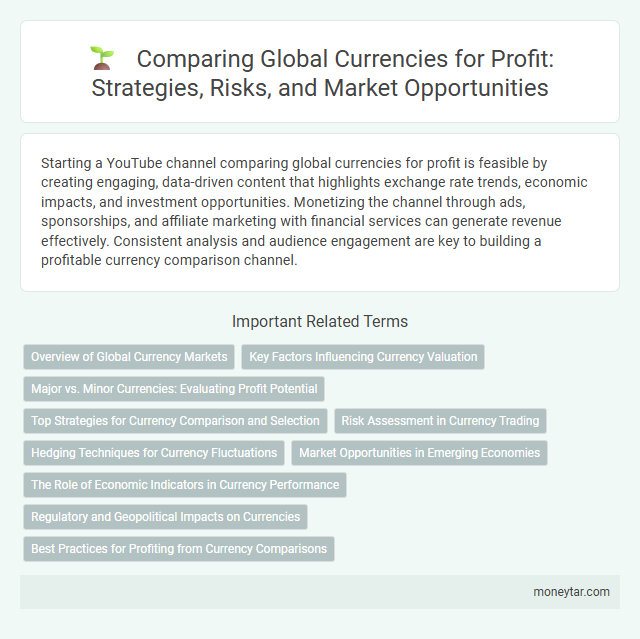 Comparing Global Currencies for Profit: Strategies, Risks, and Market Opportunities

Starting a YouTube channel comparing global currencies for profit is feasible by creating engaging, data-driven content that highlights exchange rate trends, economic impacts, and investment opportunities. Monetizing the channel through ads, sponsorships, and affiliate marketing with financial services can generate revenue effectively. Consistent analysis and audience engagement are key to building a profitable currency comparison channel.

Important Related Terms

Overview of Global Currency Markets

Key Factors Influencing Currency Valuation

Major vs. Minor Currencies: Evaluating Profit Potential

Top Strategies for Currency Comparison and Selection

Risk Assessment in Currency Trading

Hedging Techniques for Currency Fluctuations

Market Opportunities in Emerging Economies

The Role of Economic Indicators in Currency Performance

Regulatory and Geopolitical Impacts on Currencies

Best Practices for Profiting from Currency Comparisons

moneytar.com