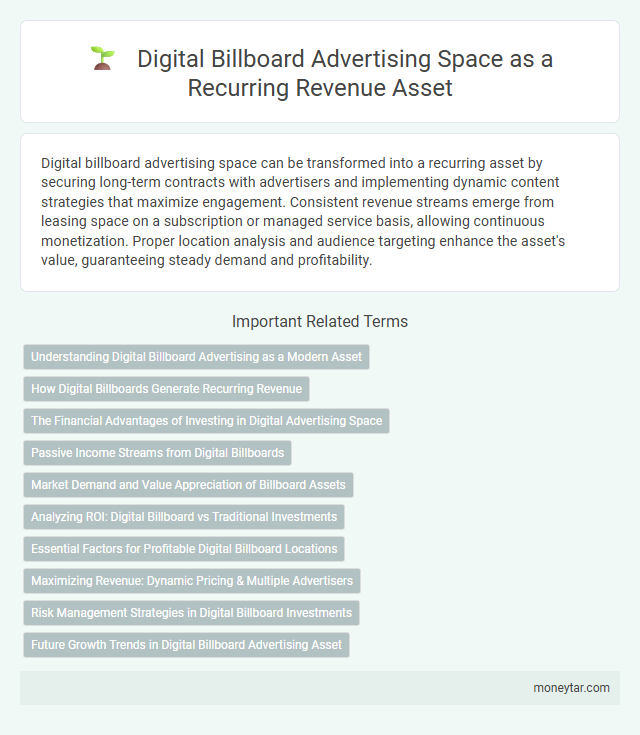 Digital Billboard Advertising Space as a Recurring Revenue Asset

Digital billboard advertising space can be transformed into a recurring asset by securing long-term contracts with advertisers and implementing dynamic content strategies that maximize engagement. Consistent revenue streams emerge from leasing space on a subscription or managed service basis, allowing continuous monetization. Proper location analysis and audience targeting enhance the asset's value, guaranteeing steady demand and profitability.

Important Related Terms

Understanding Digital Billboard Advertising as a Modern Asset

How Digital Billboards Generate Recurring Revenue

The Financial Advantages of Investing in Digital Advertising Space

Passive Income Streams from Digital Billboards

Market Demand and Value Appreciation of Billboard Assets

Analyzing ROI: Digital Billboard vs Traditional Investments

Essential Factors for Profitable Digital Billboard Locations

Maximizing Revenue: Dynamic Pricing & Multiple Advertisers

Risk Management Strategies in Digital Billboard Investments

Future Growth Trends in Digital Billboard Advertising Asset

moneytar.com