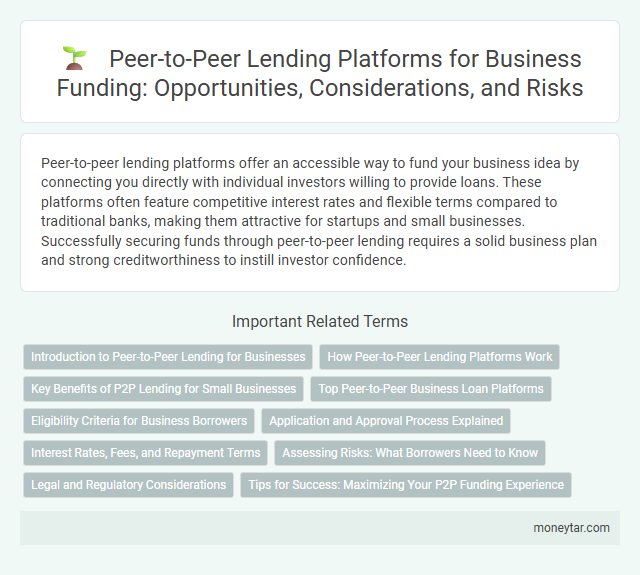 Peer-to-Peer Lending Platforms for Business Funding: Opportunities, Considerations, and Risks

Peer-to-peer lending platforms offer an accessible way to fund your business idea by connecting you directly with individual investors willing to provide loans. These platforms often feature competitive interest rates and flexible terms compared to traditional banks, making them attractive for startups and small businesses. Successfully securing funds through peer-to-peer lending requires a solid business plan and strong creditworthiness to instill investor confidence.

Important Related Terms

Introduction to Peer-to-Peer Lending for Businesses

How Peer-to-Peer Lending Platforms Work

Key Benefits of P2P Lending for Small Businesses

Top Peer-to-Peer Business Loan Platforms

Eligibility Criteria for Business Borrowers

Application and Approval Process Explained

Interest Rates, Fees, and Repayment Terms

Assessing Risks: What Borrowers Need to Know

Legal and Regulatory Considerations

Tips for Success: Maximizing Your P2P Funding Experience

moneytar.com