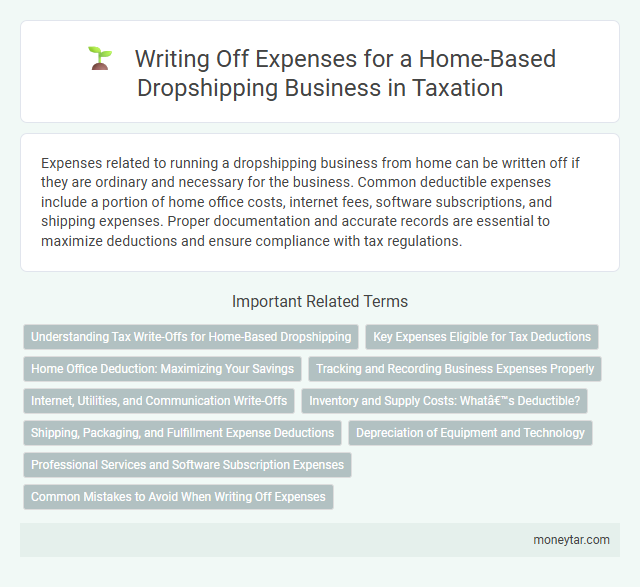 Writing Off Expenses for a Home-Based Dropshipping Business in Taxation

Expenses related to running a dropshipping business from home can be written off if they are ordinary and necessary for the business. Common deductible expenses include a portion of home office costs, internet fees, software subscriptions, and shipping expenses. Proper documentation and accurate records are essential to maximize deductions and ensure compliance with tax regulations.

Important Related Terms

Understanding Tax Write-Offs for Home-Based Dropshipping

Key Expenses Eligible for Tax Deductions

Home Office Deduction: Maximizing Your Savings

Tracking and Recording Business Expenses Properly

Internet, Utilities, and Communication Write-Offs

Inventory and Supply Costs: Whatâ€™s Deductible?

Shipping, Packaging, and Fulfillment Expense Deductions

Depreciation of Equipment and Technology

Professional Services and Software Subscription Expenses

Common Mistakes to Avoid When Writing Off Expenses

moneytar.com