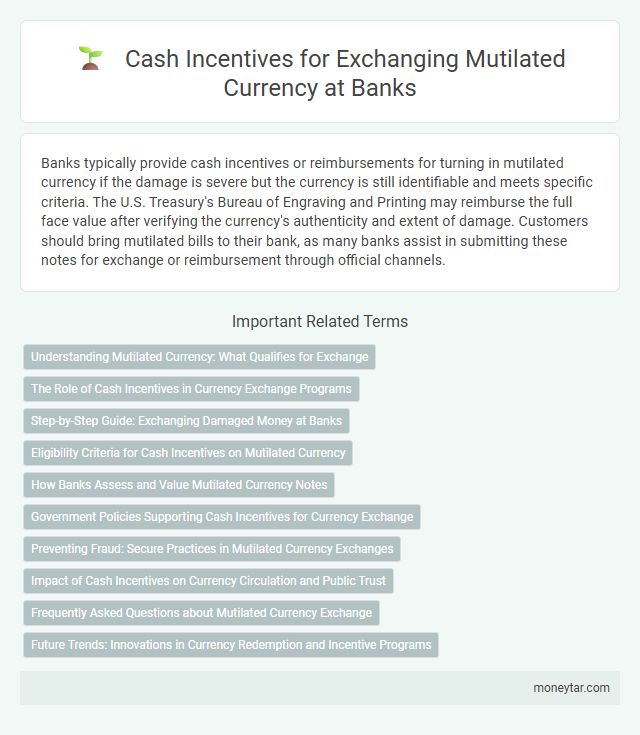 Cash Incentives for Exchanging Mutilated Currency at Banks

Banks typically provide cash incentives or reimbursements for turning in mutilated currency if the damage is severe but the currency is still identifiable and meets specific criteria. The U.S. Treasury's Bureau of Engraving and Printing may reimburse the full face value after verifying the currency's authenticity and extent of damage. Customers should bring mutilated bills to their bank, as many banks assist in submitting these notes for exchange or reimbursement through official channels.

Important Related Terms

Understanding Mutilated Currency: What Qualifies for Exchange

The Role of Cash Incentives in Currency Exchange Programs

Step-by-Step Guide: Exchanging Damaged Money at Banks

Eligibility Criteria for Cash Incentives on Mutilated Currency

How Banks Assess and Value Mutilated Currency Notes

Government Policies Supporting Cash Incentives for Currency Exchange

Preventing Fraud: Secure Practices in Mutilated Currency Exchanges

Impact of Cash Incentives on Currency Circulation and Public Trust

Frequently Asked Questions about Mutilated Currency Exchange

Future Trends: Innovations in Currency Redemption and Incentive Programs

moneytar.com