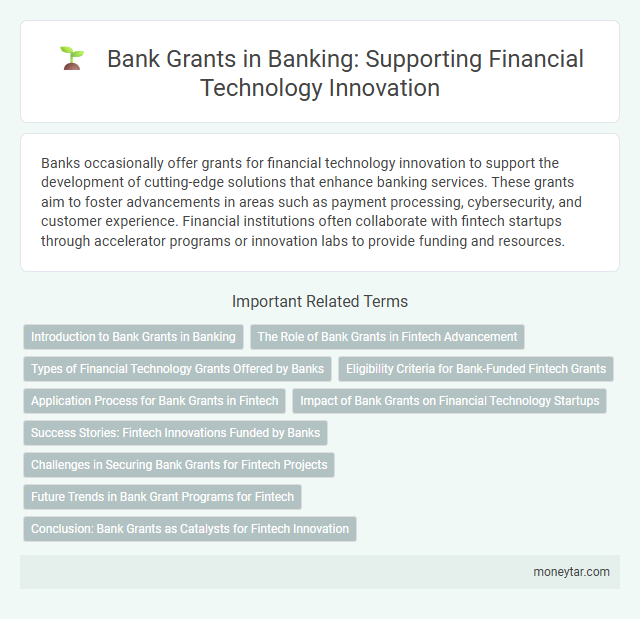 Bank Grants in Banking: Supporting Financial Technology Innovation

Banks occasionally offer grants for financial technology innovation to support the development of cutting-edge solutions that enhance banking services. These grants aim to foster advancements in areas such as payment processing, cybersecurity, and customer experience. Financial institutions often collaborate with fintech startups through accelerator programs or innovation labs to provide funding and resources.

Important Related Terms

Introduction to Bank Grants in Banking

The Role of Bank Grants in Fintech Advancement

Types of Financial Technology Grants Offered by Banks

Eligibility Criteria for Bank-Funded Fintech Grants

Application Process for Bank Grants in Fintech

Impact of Bank Grants on Financial Technology Startups

Success Stories: Fintech Innovations Funded by Banks

Challenges in Securing Bank Grants for Fintech Projects

Future Trends in Bank Grant Programs for Fintech

Conclusion: Bank Grants as Catalysts for Fintech Innovation

moneytar.com