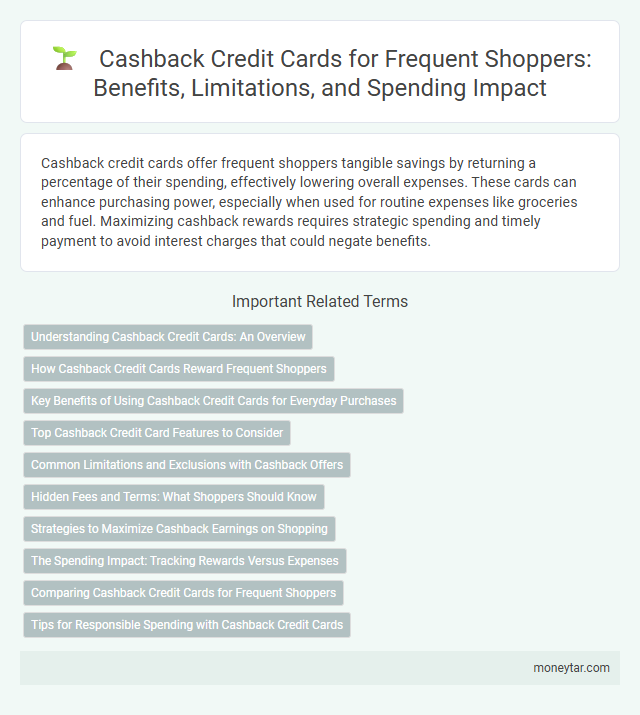 Cashback Credit Cards for Frequent Shoppers: Benefits, Limitations, and Spending Impact

Cashback credit cards offer frequent shoppers tangible savings by returning a percentage of their spending, effectively lowering overall expenses. These cards can enhance purchasing power, especially when used for routine expenses like groceries and fuel. Maximizing cashback rewards requires strategic spending and timely payment to avoid interest charges that could negate benefits.

Important Related Terms

Understanding Cashback Credit Cards: An Overview

How Cashback Credit Cards Reward Frequent Shoppers

Key Benefits of Using Cashback Credit Cards for Everyday Purchases

Top Cashback Credit Card Features to Consider

Common Limitations and Exclusions with Cashback Offers

Hidden Fees and Terms: What Shoppers Should Know

Strategies to Maximize Cashback Earnings on Shopping

The Spending Impact: Tracking Rewards Versus Expenses

Comparing Cashback Credit Cards for Frequent Shoppers

Tips for Responsible Spending with Cashback Credit Cards

moneytar.com