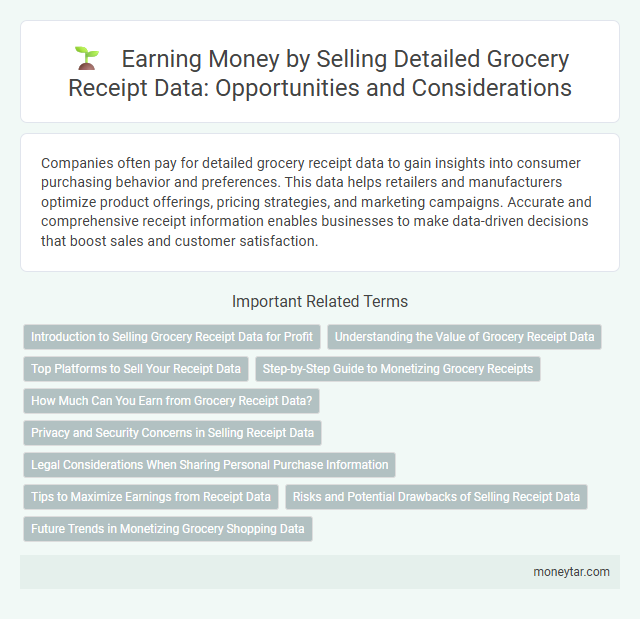 Earning Money by Selling Detailed Grocery Receipt Data: Opportunities and Considerations

Companies often pay for detailed grocery receipt data to gain insights into consumer purchasing behavior and preferences. This data helps retailers and manufacturers optimize product offerings, pricing strategies, and marketing campaigns. Accurate and comprehensive receipt information enables businesses to make data-driven decisions that boost sales and customer satisfaction.

Important Related Terms

Introduction to Selling Grocery Receipt Data for Profit

Understanding the Value of Grocery Receipt Data

Top Platforms to Sell Your Receipt Data

Step-by-Step Guide to Monetizing Grocery Receipts

How Much Can You Earn from Grocery Receipt Data?

Privacy and Security Concerns in Selling Receipt Data

Legal Considerations When Sharing Personal Purchase Information

Tips to Maximize Earnings from Receipt Data

Risks and Potential Drawbacks of Selling Receipt Data

Future Trends in Monetizing Grocery Shopping Data

moneytar.com