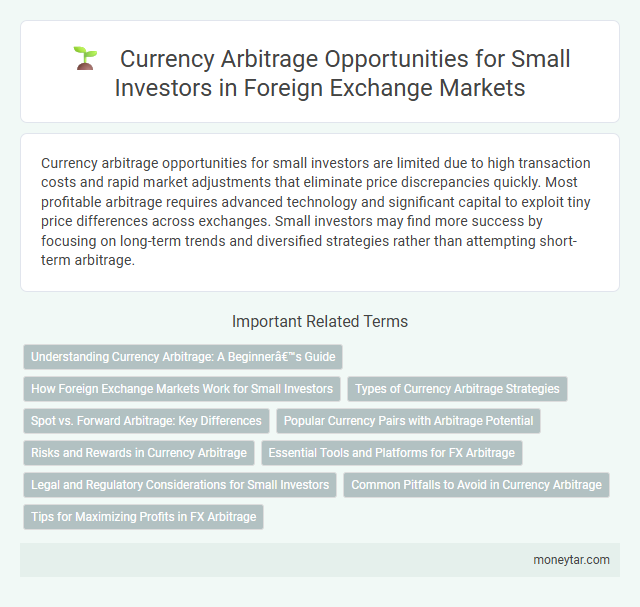 Currency Arbitrage Opportunities for Small Investors in Foreign Exchange Markets

Currency arbitrage opportunities for small investors are limited due to high transaction costs and rapid market adjustments that eliminate price discrepancies quickly. Most profitable arbitrage requires advanced technology and significant capital to exploit tiny price differences across exchanges. Small investors may find more success by focusing on long-term trends and diversified strategies rather than attempting short-term arbitrage.

Important Related Terms

Understanding Currency Arbitrage: A Beginnerâ€™s Guide

How Foreign Exchange Markets Work for Small Investors

Types of Currency Arbitrage Strategies

Spot vs. Forward Arbitrage: Key Differences

Popular Currency Pairs with Arbitrage Potential

Risks and Rewards in Currency Arbitrage

Essential Tools and Platforms for FX Arbitrage

Legal and Regulatory Considerations for Small Investors

Common Pitfalls to Avoid in Currency Arbitrage

Tips for Maximizing Profits in FX Arbitrage

moneytar.com