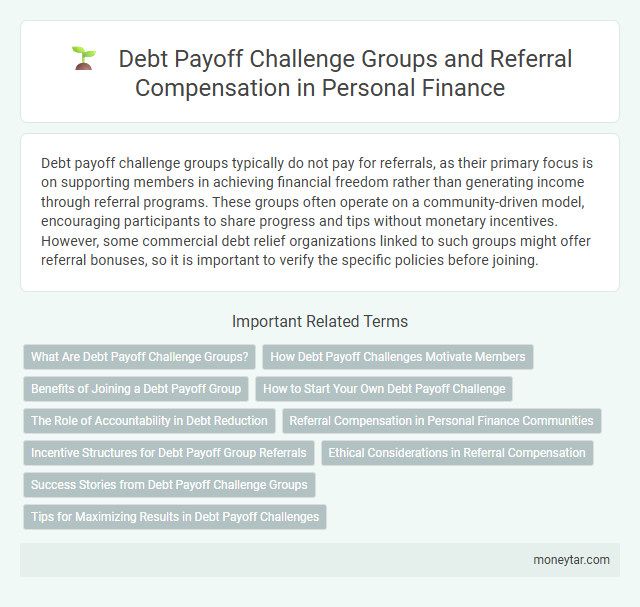 Debt Payoff Challenge Groups and Referral Compensation in Personal Finance

Debt payoff challenge groups typically do not pay for referrals, as their primary focus is on supporting members in achieving financial freedom rather than generating income through referral programs. These groups often operate on a community-driven model, encouraging participants to share progress and tips without monetary incentives. However, some commercial debt relief organizations linked to such groups might offer referral bonuses, so it is important to verify the specific policies before joining.

Important Related Terms

What Are Debt Payoff Challenge Groups?

How Debt Payoff Challenges Motivate Members

Benefits of Joining a Debt Payoff Group

How to Start Your Own Debt Payoff Challenge

The Role of Accountability in Debt Reduction

Referral Compensation in Personal Finance Communities

Incentive Structures for Debt Payoff Group Referrals

Ethical Considerations in Referral Compensation

Success Stories from Debt Payoff Challenge Groups

Tips for Maximizing Results in Debt Payoff Challenges

moneytar.com