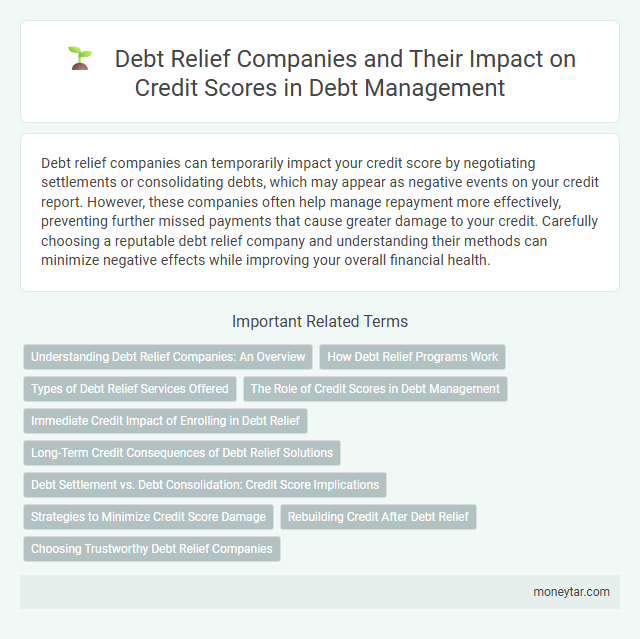 Debt Relief Companies and Their Impact on Credit Scores in Debt Management

Debt relief companies can temporarily impact your credit score by negotiating settlements or consolidating debts, which may appear as negative events on your credit report. However, these companies often help manage repayment more effectively, preventing further missed payments that cause greater damage to your credit. Carefully choosing a reputable debt relief company and understanding their methods can minimize negative effects while improving your overall financial health.

Important Related Terms

Understanding Debt Relief Companies: An Overview

How Debt Relief Programs Work

Types of Debt Relief Services Offered

The Role of Credit Scores in Debt Management

Immediate Credit Impact of Enrolling in Debt Relief

Long-Term Credit Consequences of Debt Relief Solutions

Debt Settlement vs. Debt Consolidation: Credit Score Implications

Strategies to Minimize Credit Score Damage

Rebuilding Credit After Debt Relief

Choosing Trustworthy Debt Relief Companies

moneytar.com