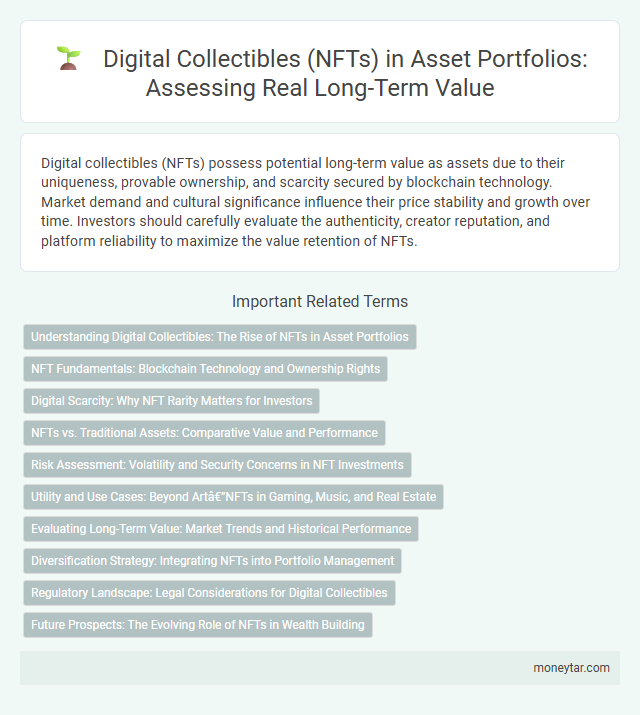 Digital Collectibles (NFTs) in Asset Portfolios: Assessing Real Long-Term Value

Digital collectibles (NFTs) possess potential long-term value as assets due to their uniqueness, provable ownership, and scarcity secured by blockchain technology. Market demand and cultural significance influence their price stability and growth over time. Investors should carefully evaluate the authenticity, creator reputation, and platform reliability to maximize the value retention of NFTs.

Important Related Terms

Understanding Digital Collectibles: The Rise of NFTs in Asset Portfolios

NFT Fundamentals: Blockchain Technology and Ownership Rights

Digital Scarcity: Why NFT Rarity Matters for Investors

NFTs vs. Traditional Assets: Comparative Value and Performance

Risk Assessment: Volatility and Security Concerns in NFT Investments

Utility and Use Cases: Beyond Artâ€"NFTs in Gaming, Music, and Real Estate

Evaluating Long-Term Value: Market Trends and Historical Performance

Diversification Strategy: Integrating NFTs into Portfolio Management

Regulatory Landscape: Legal Considerations for Digital Collectibles

Future Prospects: The Evolving Role of NFTs in Wealth Building

moneytar.com