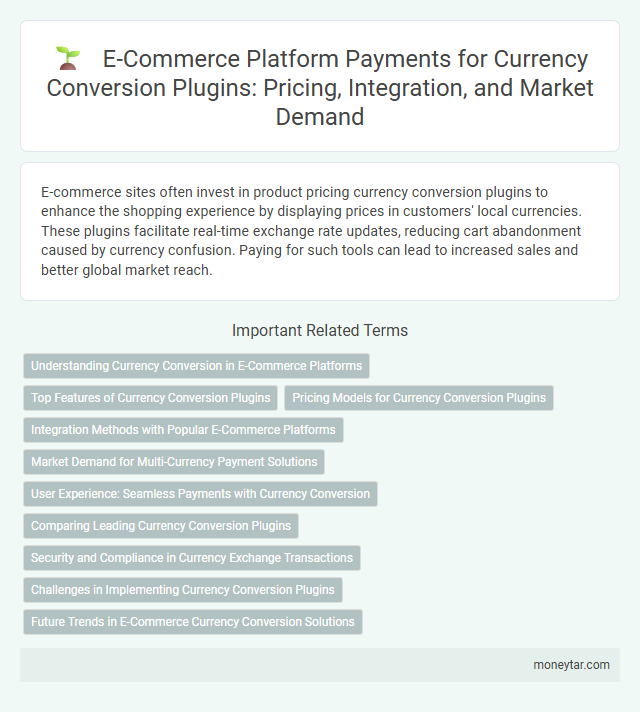 E-Commerce Platform Payments for Currency Conversion Plugins: Pricing, Integration, and Market Demand

E-commerce sites often invest in product pricing currency conversion plugins to enhance the shopping experience by displaying prices in customers' local currencies. These plugins facilitate real-time exchange rate updates, reducing cart abandonment caused by currency confusion. Paying for such tools can lead to increased sales and better global market reach.

Important Related Terms

Understanding Currency Conversion in E-Commerce Platforms

Top Features of Currency Conversion Plugins

Pricing Models for Currency Conversion Plugins

Integration Methods with Popular E-Commerce Platforms

Market Demand for Multi-Currency Payment Solutions

User Experience: Seamless Payments with Currency Conversion

Comparing Leading Currency Conversion Plugins

Security and Compliance in Currency Exchange Transactions

Challenges in Implementing Currency Conversion Plugins

Future Trends in E-Commerce Currency Conversion Solutions

moneytar.com