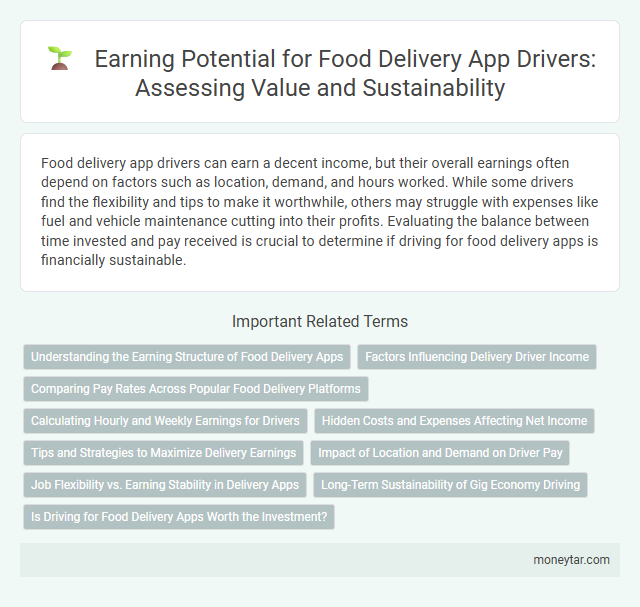 Earning Potential for Food Delivery App Drivers: Assessing Value and Sustainability

Food delivery app drivers can earn a decent income, but their overall earnings often depend on factors such as location, demand, and hours worked. While some drivers find the flexibility and tips to make it worthwhile, others may struggle with expenses like fuel and vehicle maintenance cutting into their profits. Evaluating the balance between time invested and pay received is crucial to determine if driving for food delivery apps is financially sustainable.

Important Related Terms

Understanding the Earning Structure of Food Delivery Apps

Factors Influencing Delivery Driver Income

Comparing Pay Rates Across Popular Food Delivery Platforms

Calculating Hourly and Weekly Earnings for Drivers

Hidden Costs and Expenses Affecting Net Income

Tips and Strategies to Maximize Delivery Earnings

Impact of Location and Demand on Driver Pay

Job Flexibility vs. Earning Stability in Delivery Apps

Long-Term Sustainability of Gig Economy Driving

Is Driving for Food Delivery Apps Worth the Investment?

moneytar.com