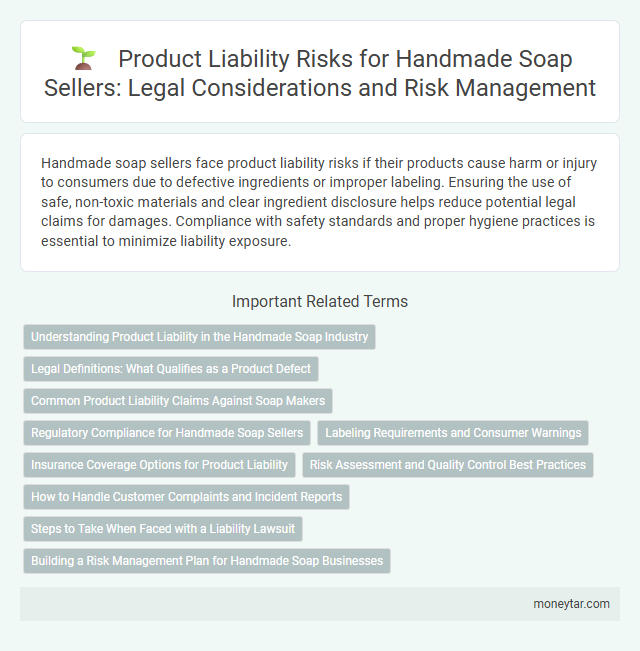 Product Liability Risks for Handmade Soap Sellers: Legal Considerations and Risk Management

Handmade soap sellers face product liability risks if their products cause harm or injury to consumers due to defective ingredients or improper labeling. Ensuring the use of safe, non-toxic materials and clear ingredient disclosure helps reduce potential legal claims for damages. Compliance with safety standards and proper hygiene practices is essential to minimize liability exposure.

Important Related Terms

Understanding Product Liability in the Handmade Soap Industry

Legal Definitions: What Qualifies as a Product Defect

Common Product Liability Claims Against Soap Makers

Regulatory Compliance for Handmade Soap Sellers

Labeling Requirements and Consumer Warnings

Insurance Coverage Options for Product Liability

Risk Assessment and Quality Control Best Practices

How to Handle Customer Complaints and Incident Reports

Steps to Take When Faced with a Liability Lawsuit

Building a Risk Management Plan for Handmade Soap Businesses

moneytar.com