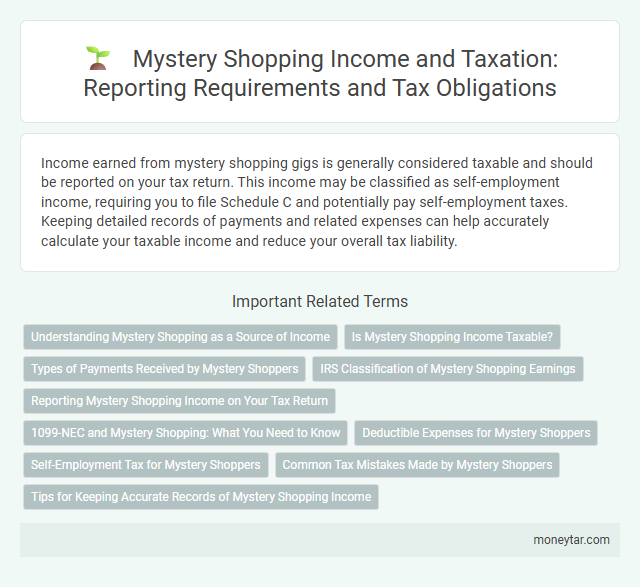 Mystery Shopping Income and Taxation: Reporting Requirements and Tax Obligations

Income earned from mystery shopping gigs is generally considered taxable and should be reported on your tax return. This income may be classified as self-employment income, requiring you to file Schedule C and potentially pay self-employment taxes. Keeping detailed records of payments and related expenses can help accurately calculate your taxable income and reduce your overall tax liability.

Important Related Terms

Understanding Mystery Shopping as a Source of Income

Is Mystery Shopping Income Taxable?

Types of Payments Received by Mystery Shoppers

IRS Classification of Mystery Shopping Earnings

Reporting Mystery Shopping Income on Your Tax Return

1099-NEC and Mystery Shopping: What You Need to Know

Deductible Expenses for Mystery Shoppers

Self-Employment Tax for Mystery Shoppers

Common Tax Mistakes Made by Mystery Shoppers

Tips for Keeping Accurate Records of Mystery Shopping Income

moneytar.com