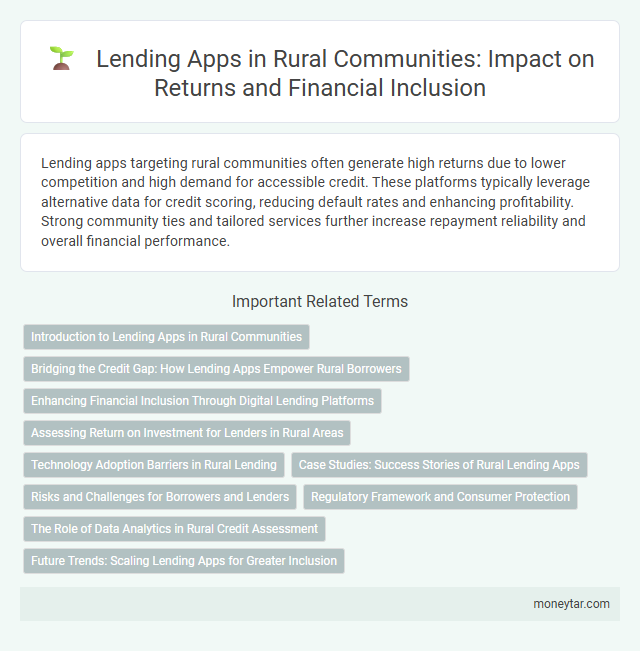 Lending Apps in Rural Communities: Impact on Returns and Financial Inclusion

Lending apps targeting rural communities often generate high returns due to lower competition and high demand for accessible credit. These platforms typically leverage alternative data for credit scoring, reducing default rates and enhancing profitability. Strong community ties and tailored services further increase repayment reliability and overall financial performance.

Important Related Terms

Introduction to Lending Apps in Rural Communities

Bridging the Credit Gap: How Lending Apps Empower Rural Borrowers

Enhancing Financial Inclusion Through Digital Lending Platforms

Assessing Return on Investment for Lenders in Rural Areas

Technology Adoption Barriers in Rural Lending

Case Studies: Success Stories of Rural Lending Apps

Risks and Challenges for Borrowers and Lenders

Regulatory Framework and Consumer Protection

The Role of Data Analytics in Rural Credit Assessment

Future Trends: Scaling Lending Apps for Greater Inclusion

moneytar.com