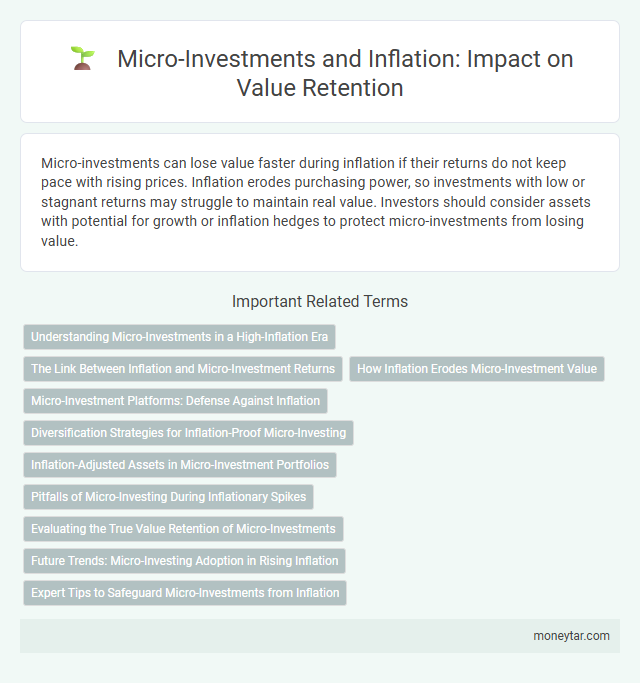 Micro-Investments and Inflation: Impact on Value Retention

Micro-investments can lose value faster during inflation if their returns do not keep pace with rising prices. Inflation erodes purchasing power, so investments with low or stagnant returns may struggle to maintain real value. Investors should consider assets with potential for growth or inflation hedges to protect micro-investments from losing value.

Important Related Terms

Understanding Micro-Investments in a High-Inflation Era

The Link Between Inflation and Micro-Investment Returns

How Inflation Erodes Micro-Investment Value

Micro-Investment Platforms: Defense Against Inflation

Diversification Strategies for Inflation-Proof Micro-Investing

Inflation-Adjusted Assets in Micro-Investment Portfolios

Pitfalls of Micro-Investing During Inflationary Spikes

Evaluating the True Value Retention of Micro-Investments

Future Trends: Micro-Investing Adoption in Rising Inflation

Expert Tips to Safeguard Micro-Investments from Inflation

moneytar.com