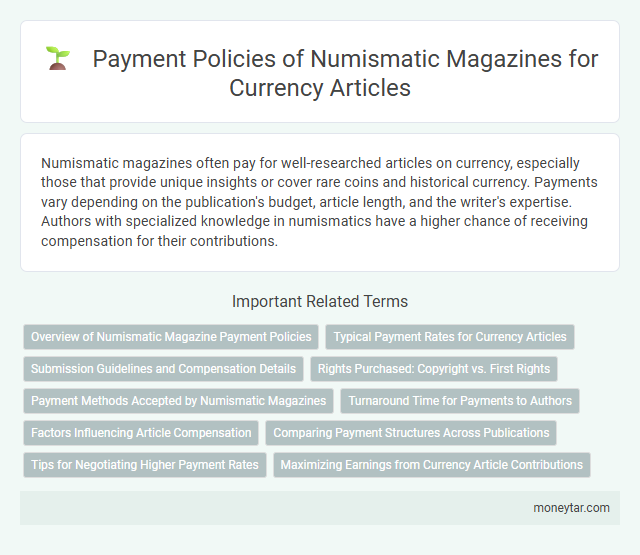 Payment Policies of Numismatic Magazines for Currency Articles

Numismatic magazines often pay for well-researched articles on currency, especially those that provide unique insights or cover rare coins and historical currency. Payments vary depending on the publication's budget, article length, and the writer's expertise. Authors with specialized knowledge in numismatics have a higher chance of receiving compensation for their contributions.

Important Related Terms

Overview of Numismatic Magazine Payment Policies

Typical Payment Rates for Currency Articles

Submission Guidelines and Compensation Details

Rights Purchased: Copyright vs. First Rights

Payment Methods Accepted by Numismatic Magazines

Turnaround Time for Payments to Authors

Factors Influencing Article Compensation

Comparing Payment Structures Across Publications

Tips for Negotiating Higher Payment Rates

Maximizing Earnings from Currency Article Contributions

moneytar.com